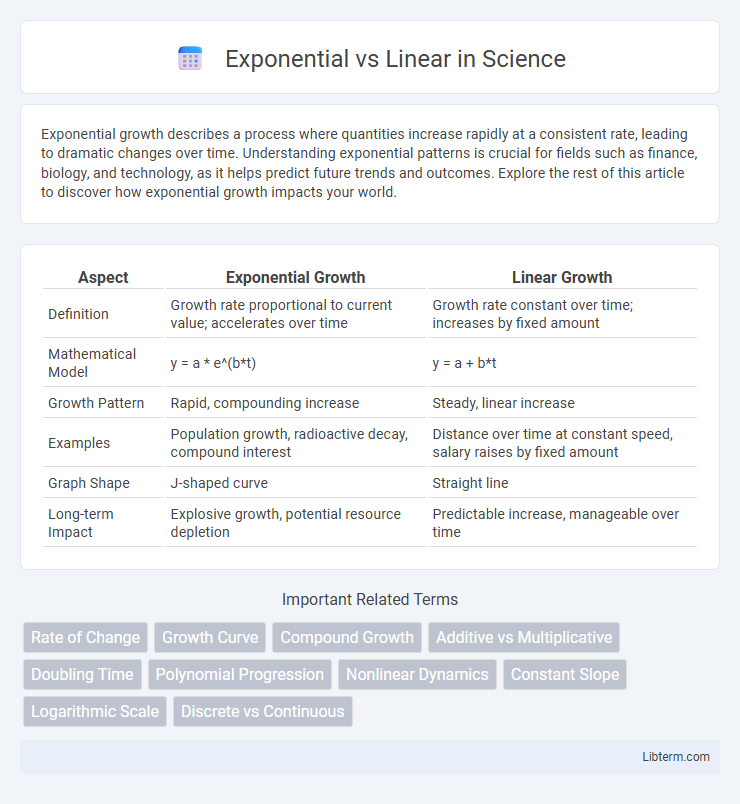 Exponential vs Linear in Science

Exponential growth describes a process where quantities increase rapidly at a consistent rate, leading to dramatic changes over time. Understanding exponential patterns is crucial for fields such as finance, biology, and technology, as it helps predict future trends and outcomes. Explore the rest of this article to discover how exponential growth impacts your world.

| Aspect | Exponential Growth | Linear Growth |
|---|---|---|
| Definition | Growth rate proportional to current value; accelerates over time | Growth rate constant over time; increases by fixed amount |
| Mathematical Model | y = a * e^(b*t) | y = a + b*t |
| Growth Pattern | Rapid, compounding increase | Steady, linear increase |
| Examples | Population growth, radioactive decay, compound interest | Distance over time at constant speed, salary raises by fixed amount |
| Graph Shape | J-shaped curve | Straight line |
| Long-term Impact | Explosive growth, potential resource depletion | Predictable increase, manageable over time |

Important Related Terms

Rate of Change
Growth Curve
Compound Growth
Additive vs Multiplicative
Doubling Time
Polynomial Progression
Nonlinear Dynamics
Constant Slope
Logarithmic Scale
Discrete vs Continuous

Libterm.com