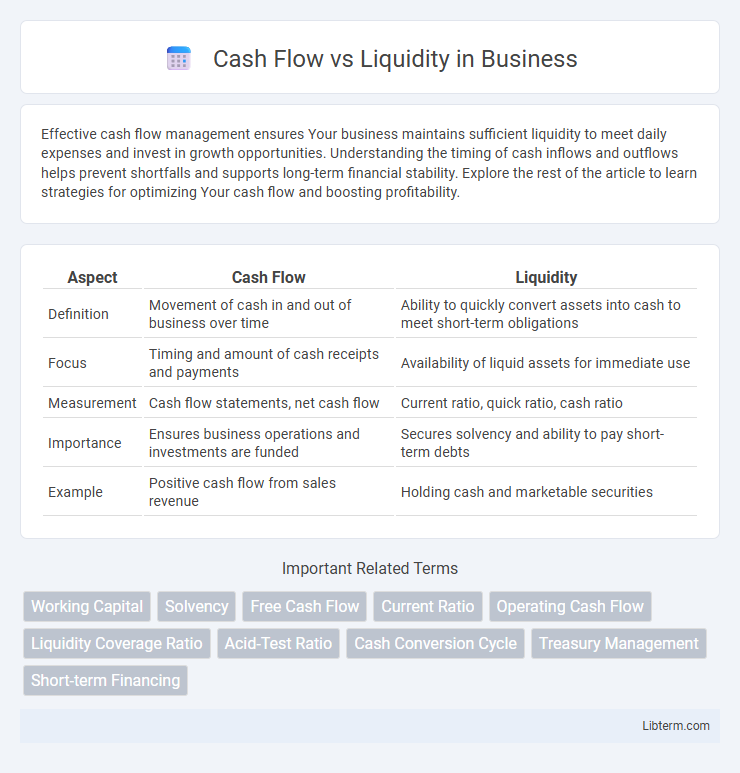 Cash Flow vs Liquidity in Business

Effective cash flow management ensures Your business maintains sufficient liquidity to meet daily expenses and invest in growth opportunities. Understanding the timing of cash inflows and outflows helps prevent shortfalls and supports long-term financial stability. Explore the rest of the article to learn strategies for optimizing Your cash flow and boosting profitability.

| Aspect | Cash Flow | Liquidity |
|---|---|---|
| Definition | Movement of cash in and out of business over time | Ability to quickly convert assets into cash to meet short-term obligations |
| Focus | Timing and amount of cash receipts and payments | Availability of liquid assets for immediate use |
| Measurement | Cash flow statements, net cash flow | Current ratio, quick ratio, cash ratio |
| Importance | Ensures business operations and investments are funded | Secures solvency and ability to pay short-term debts |
| Example | Positive cash flow from sales revenue | Holding cash and marketable securities |

Important Related Terms

Working Capital
Solvency
Free Cash Flow
Current Ratio
Operating Cash Flow
Liquidity Coverage Ratio
Acid-Test Ratio
Cash Conversion Cycle
Treasury Management
Short-term Financing

Libterm.com