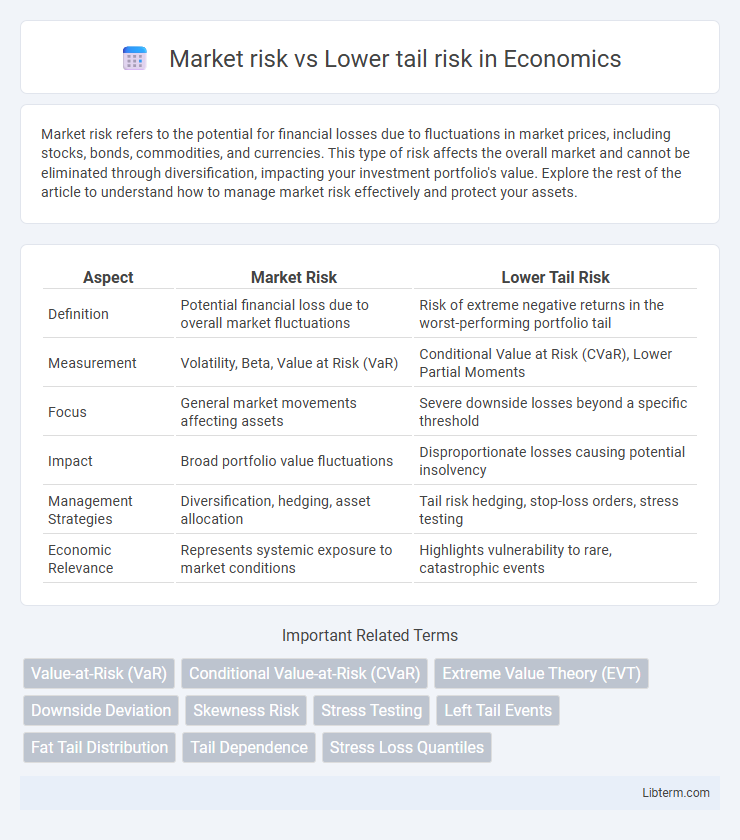 Market risk vs Lower tail risk in Economics

Market risk refers to the potential for financial losses due to fluctuations in market prices, including stocks, bonds, commodities, and currencies. This type of risk affects the overall market and cannot be eliminated through diversification, impacting your investment portfolio's value. Explore the rest of the article to understand how to manage market risk effectively and protect your assets.

| Aspect | Market Risk | Lower Tail Risk |
|---|---|---|
| Definition | Potential financial loss due to overall market fluctuations | Risk of extreme negative returns in the worst-performing portfolio tail |
| Measurement | Volatility, Beta, Value at Risk (VaR) | Conditional Value at Risk (CVaR), Lower Partial Moments |
| Focus | General market movements affecting assets | Severe downside losses beyond a specific threshold |
| Impact | Broad portfolio value fluctuations | Disproportionate losses causing potential insolvency |
| Management Strategies | Diversification, hedging, asset allocation | Tail risk hedging, stop-loss orders, stress testing |
| Economic Relevance | Represents systemic exposure to market conditions | Highlights vulnerability to rare, catastrophic events |

Important Related Terms

Value-at-Risk (VaR)
Conditional Value-at-Risk (CVaR)
Extreme Value Theory (EVT)
Downside Deviation
Skewness Risk
Stress Testing
Left Tail Events
Fat Tail Distribution
Tail Dependence
Stress Loss Quantiles

Libterm.com