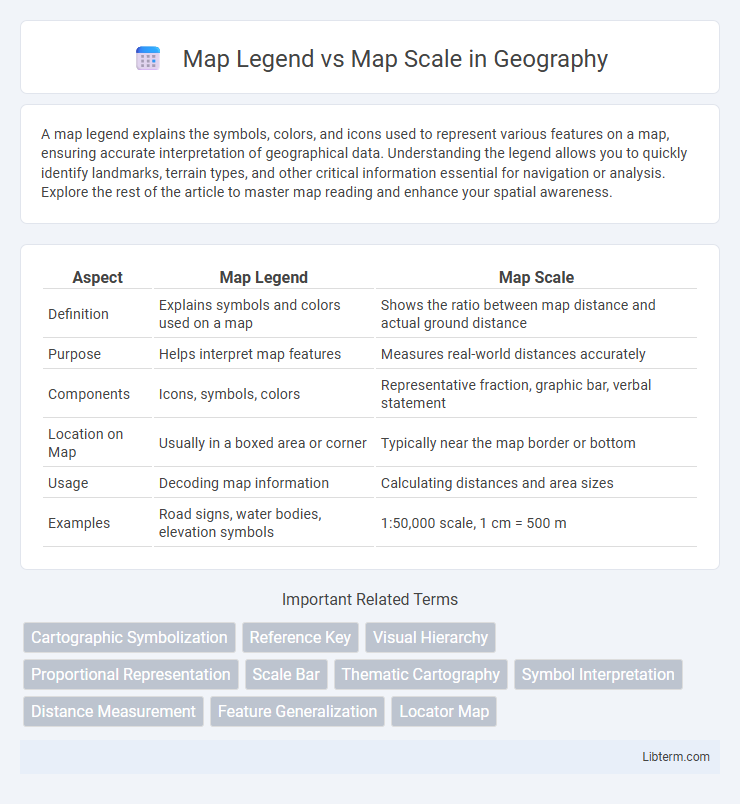 Map Legend vs Map Scale in Geography

A map legend explains the symbols, colors, and icons used to represent various features on a map, ensuring accurate interpretation of geographical data. Understanding the legend allows you to quickly identify landmarks, terrain types, and other critical information essential for navigation or analysis. Explore the rest of the article to master map reading and enhance your spatial awareness.

| Aspect | Map Legend | Map Scale |
|---|---|---|
| Definition | Explains symbols and colors used on a map | Shows the ratio between map distance and actual ground distance |
| Purpose | Helps interpret map features | Measures real-world distances accurately |
| Components | Icons, symbols, colors | Representative fraction, graphic bar, verbal statement |
| Location on Map | Usually in a boxed area or corner | Typically near the map border or bottom |
| Usage | Decoding map information | Calculating distances and area sizes |
| Examples | Road signs, water bodies, elevation symbols | 1:50,000 scale, 1 cm = 500 m |

Important Related Terms

Cartographic Symbolization
Reference Key
Visual Hierarchy
Proportional Representation
Scale Bar
Thematic Cartography
Symbol Interpretation
Distance Measurement
Feature Generalization
Locator Map

Libterm.com