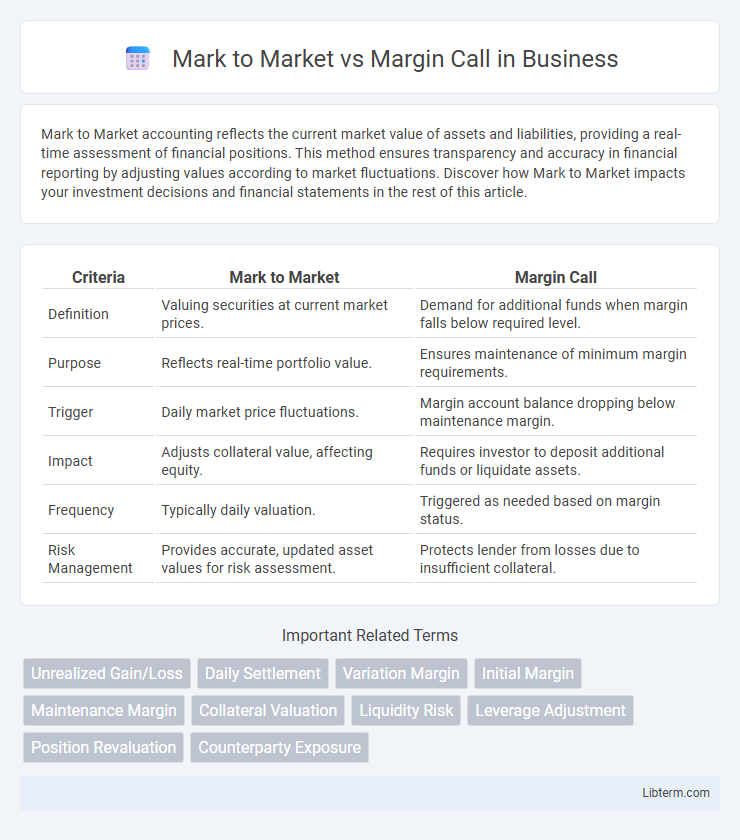 Mark to Market vs Margin Call in Business

Mark to Market accounting reflects the current market value of assets and liabilities, providing a real-time assessment of financial positions. This method ensures transparency and accuracy in financial reporting by adjusting values according to market fluctuations. Discover how Mark to Market impacts your investment decisions and financial statements in the rest of this article.

| Criteria | Mark to Market | Margin Call |
|---|---|---|
| Definition | Valuing securities at current market prices. | Demand for additional funds when margin falls below required level. |
| Purpose | Reflects real-time portfolio value. | Ensures maintenance of minimum margin requirements. |
| Trigger | Daily market price fluctuations. | Margin account balance dropping below maintenance margin. |
| Impact | Adjusts collateral value, affecting equity. | Requires investor to deposit additional funds or liquidate assets. |
| Frequency | Typically daily valuation. | Triggered as needed based on margin status. |
| Risk Management | Provides accurate, updated asset values for risk assessment. | Protects lender from losses due to insufficient collateral. |

Important Related Terms

Unrealized Gain/Loss
Daily Settlement
Variation Margin
Initial Margin
Maintenance Margin
Collateral Valuation
Liquidity Risk
Leverage Adjustment
Position Revaluation
Counterparty Exposure

Libterm.com