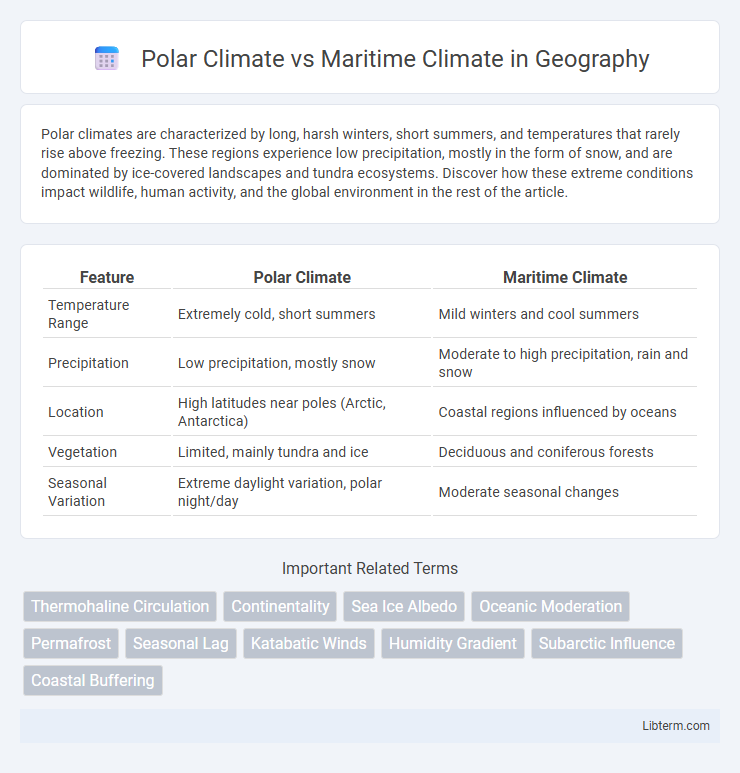 Polar Climate vs Maritime Climate in Geography

Polar climates are characterized by long, harsh winters, short summers, and temperatures that rarely rise above freezing. These regions experience low precipitation, mostly in the form of snow, and are dominated by ice-covered landscapes and tundra ecosystems. Discover how these extreme conditions impact wildlife, human activity, and the global environment in the rest of the article.

| Feature | Polar Climate | Maritime Climate |
|---|---|---|
| Temperature Range | Extremely cold, short summers | Mild winters and cool summers |
| Precipitation | Low precipitation, mostly snow | Moderate to high precipitation, rain and snow |
| Location | High latitudes near poles (Arctic, Antarctica) | Coastal regions influenced by oceans |
| Vegetation | Limited, mainly tundra and ice | Deciduous and coniferous forests |
| Seasonal Variation | Extreme daylight variation, polar night/day | Moderate seasonal changes |

Important Related Terms

Thermohaline Circulation
Continentality
Sea Ice Albedo
Oceanic Moderation
Permafrost
Seasonal Lag
Katabatic Winds
Humidity Gradient
Subarctic Influence
Coastal Buffering

Libterm.com