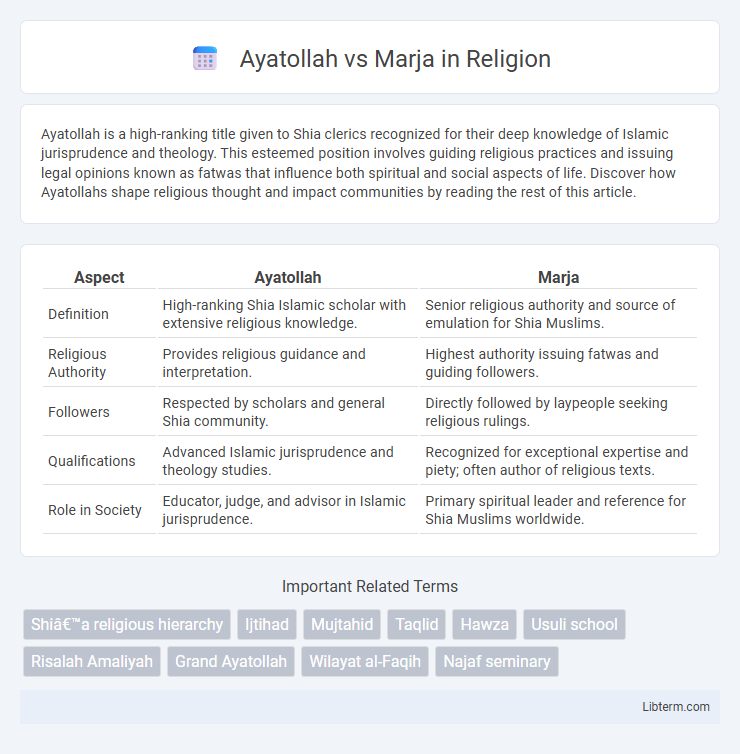 Ayatollah vs Marja in Religion

Ayatollah is a high-ranking title given to Shia clerics recognized for their deep knowledge of Islamic jurisprudence and theology. This esteemed position involves guiding religious practices and issuing legal opinions known as fatwas that influence both spiritual and social aspects of life. Discover how Ayatollahs shape religious thought and impact communities by reading the rest of this article.

| Aspect | Ayatollah | Marja |
|---|---|---|
| Definition | High-ranking Shia Islamic scholar with extensive religious knowledge. | Senior religious authority and source of emulation for Shia Muslims. |
| Religious Authority | Provides religious guidance and interpretation. | Highest authority issuing fatwas and guiding followers. |
| Followers | Respected by scholars and general Shia community. | Directly followed by laypeople seeking religious rulings. |
| Qualifications | Advanced Islamic jurisprudence and theology studies. | Recognized for exceptional expertise and piety; often author of religious texts. |
| Role in Society | Educator, judge, and advisor in Islamic jurisprudence. | Primary spiritual leader and reference for Shia Muslims worldwide. |

Important Related Terms

Shiâ€™a religious hierarchy
Ijtihad
Mujtahid
Taqlid
Hawza
Usuli school
Risalah Amaliyah
Grand Ayatollah
Wilayat al-Faqih
Najaf seminary

Libterm.com