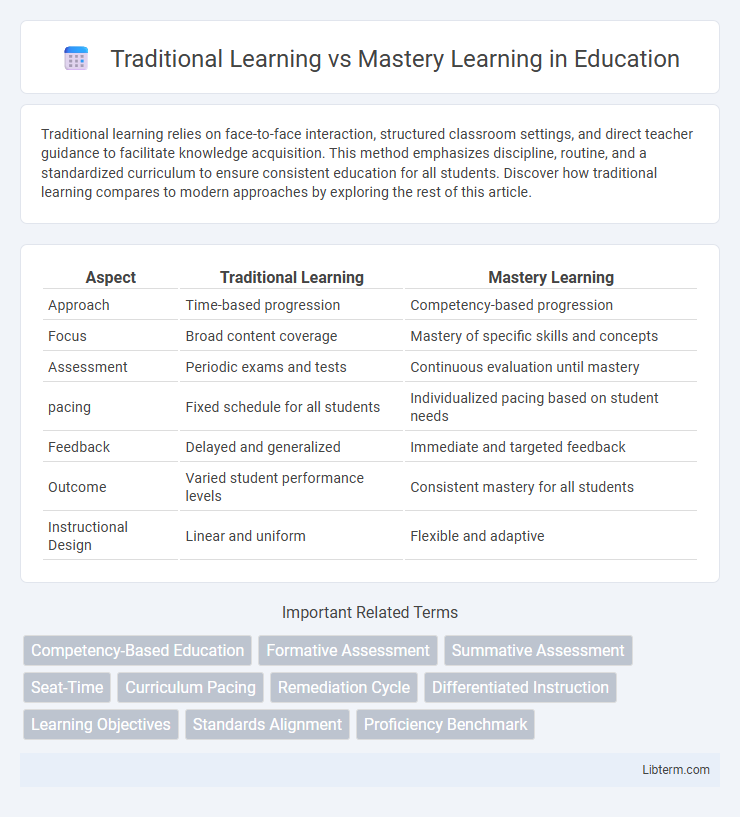 Traditional Learning vs Mastery Learning in Education

Traditional learning relies on face-to-face interaction, structured classroom settings, and direct teacher guidance to facilitate knowledge acquisition. This method emphasizes discipline, routine, and a standardized curriculum to ensure consistent education for all students. Discover how traditional learning compares to modern approaches by exploring the rest of this article.

| Aspect | Traditional Learning | Mastery Learning |
|---|---|---|
| Approach | Time-based progression | Competency-based progression |
| Focus | Broad content coverage | Mastery of specific skills and concepts |
| Assessment | Periodic exams and tests | Continuous evaluation until mastery |
| pacing | Fixed schedule for all students | Individualized pacing based on student needs |
| Feedback | Delayed and generalized | Immediate and targeted feedback |
| Outcome | Varied student performance levels | Consistent mastery for all students |
| Instructional Design | Linear and uniform | Flexible and adaptive |

Important Related Terms

Competency-Based Education
Formative Assessment
Summative Assessment
Seat-Time
Curriculum Pacing
Remediation Cycle
Differentiated Instruction
Learning Objectives
Standards Alignment
Proficiency Benchmark

Libterm.com