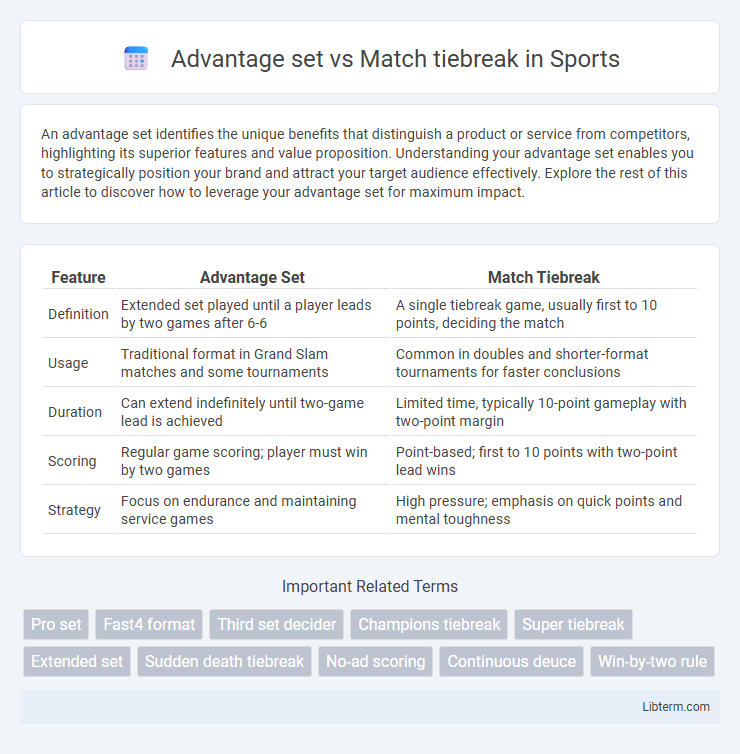 Advantage set vs Match tiebreak in Sports

An advantage set identifies the unique benefits that distinguish a product or service from competitors, highlighting its superior features and value proposition. Understanding your advantage set enables you to strategically position your brand and attract your target audience effectively. Explore the rest of this article to discover how to leverage your advantage set for maximum impact.

| Feature | Advantage Set | Match Tiebreak |
|---|---|---|
| Definition | Extended set played until a player leads by two games after 6-6 | A single tiebreak game, usually first to 10 points, deciding the match |
| Usage | Traditional format in Grand Slam matches and some tournaments | Common in doubles and shorter-format tournaments for faster conclusions |
| Duration | Can extend indefinitely until two-game lead is achieved | Limited time, typically 10-point gameplay with two-point margin |
| Scoring | Regular game scoring; player must win by two games | Point-based; first to 10 points with two-point lead wins |
| Strategy | Focus on endurance and maintaining service games | High pressure; emphasis on quick points and mental toughness |

Important Related Terms

Pro set
Fast4 format
Third set decider
Champions tiebreak
Super tiebreak
Extended set
Sudden death tiebreak
No-ad scoring
Continuous deuce
Win-by-two rule

Libterm.com