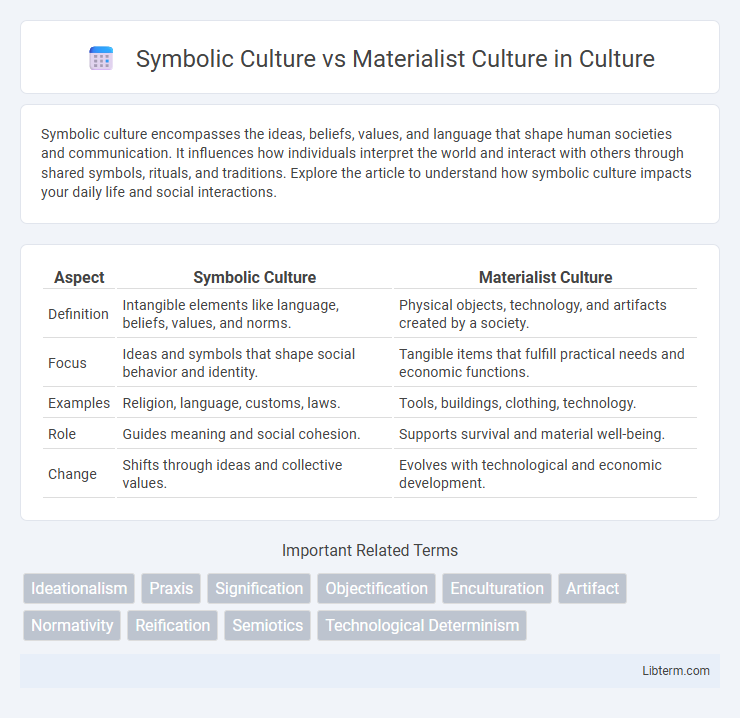 Symbolic Culture vs Materialist Culture in Culture

Symbolic culture encompasses the ideas, beliefs, values, and language that shape human societies and communication. It influences how individuals interpret the world and interact with others through shared symbols, rituals, and traditions. Explore the article to understand how symbolic culture impacts your daily life and social interactions.

| Aspect | Symbolic Culture | Materialist Culture |
|---|---|---|
| Definition | Intangible elements like language, beliefs, values, and norms. | Physical objects, technology, and artifacts created by a society. |
| Focus | Ideas and symbols that shape social behavior and identity. | Tangible items that fulfill practical needs and economic functions. |
| Examples | Religion, language, customs, laws. | Tools, buildings, clothing, technology. |
| Role | Guides meaning and social cohesion. | Supports survival and material well-being. |
| Change | Shifts through ideas and collective values. | Evolves with technological and economic development. |

Important Related Terms

Ideationalism Praxis Signification Objectification Enculturation Artifact Normativity Reification Semiotics Technological Determinism

Libterm.com