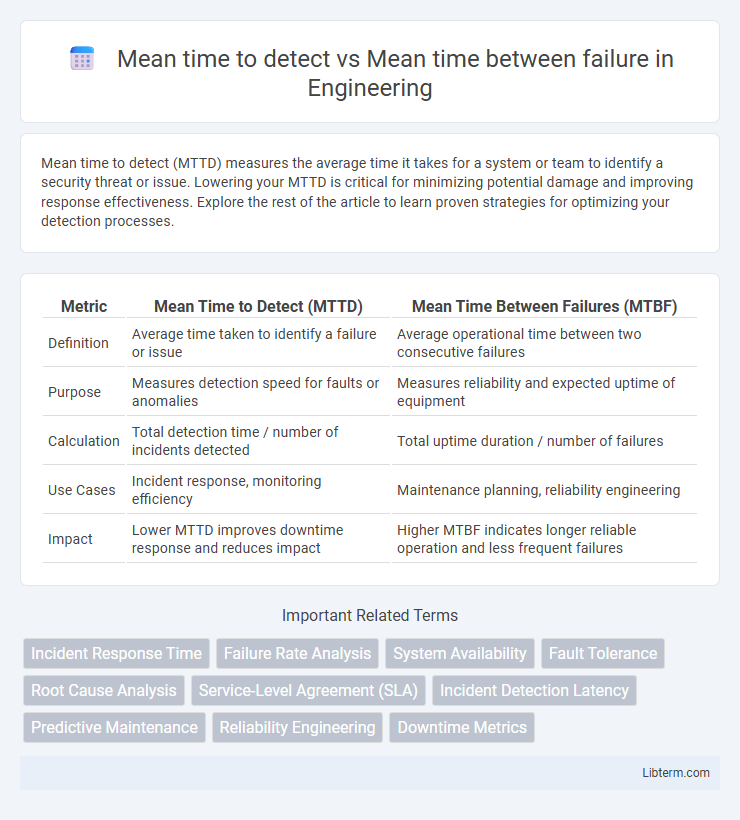 Mean time to detect vs Mean time between failure in Engineering

Mean time to detect (MTTD) measures the average time it takes for a system or team to identify a security threat or issue. Lowering your MTTD is critical for minimizing potential damage and improving response effectiveness. Explore the rest of the article to learn proven strategies for optimizing your detection processes.

| Metric | Mean Time to Detect (MTTD) | Mean Time Between Failures (MTBF) |
|---|---|---|
| Definition | Average time taken to identify a failure or issue | Average operational time between two consecutive failures |
| Purpose | Measures detection speed for faults or anomalies | Measures reliability and expected uptime of equipment |
| Calculation | Total detection time / number of incidents detected | Total uptime duration / number of failures |
| Use Cases | Incident response, monitoring efficiency | Maintenance planning, reliability engineering |
| Impact | Lower MTTD improves downtime response and reduces impact | Higher MTBF indicates longer reliable operation and less frequent failures |

Important Related Terms

Incident Response Time
Failure Rate Analysis
System Availability
Fault Tolerance
Root Cause Analysis
Service-Level Agreement (SLA)
Incident Detection Latency
Predictive Maintenance
Reliability Engineering
Downtime Metrics

Libterm.com