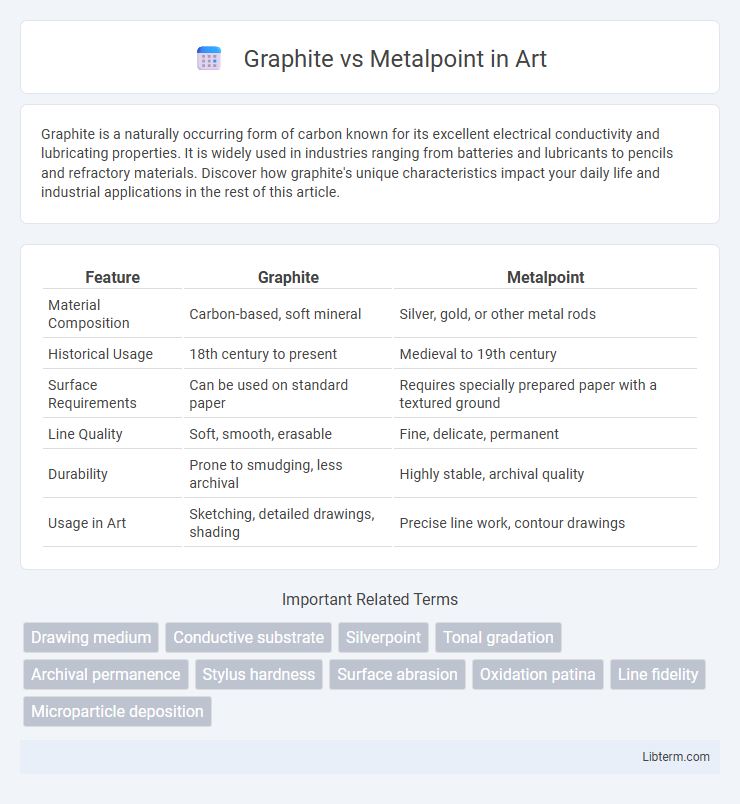 Graphite vs Metalpoint in Art

Graphite is a naturally occurring form of carbon known for its excellent electrical conductivity and lubricating properties. It is widely used in industries ranging from batteries and lubricants to pencils and refractory materials. Discover how graphite's unique characteristics impact your daily life and industrial applications in the rest of this article.

| Feature | Graphite | Metalpoint |
|---|---|---|
| Material Composition | Carbon-based, soft mineral | Silver, gold, or other metal rods |
| Historical Usage | 18th century to present | Medieval to 19th century |
| Surface Requirements | Can be used on standard paper | Requires specially prepared paper with a textured ground |
| Line Quality | Soft, smooth, erasable | Fine, delicate, permanent |
| Durability | Prone to smudging, less archival | Highly stable, archival quality |
| Usage in Art | Sketching, detailed drawings, shading | Precise line work, contour drawings |

Important Related Terms

Drawing medium
Conductive substrate
Silverpoint
Tonal gradation
Archival permanence
Stylus hardness
Surface abrasion
Oxidation patina
Line fidelity
Microparticle deposition

Libterm.com