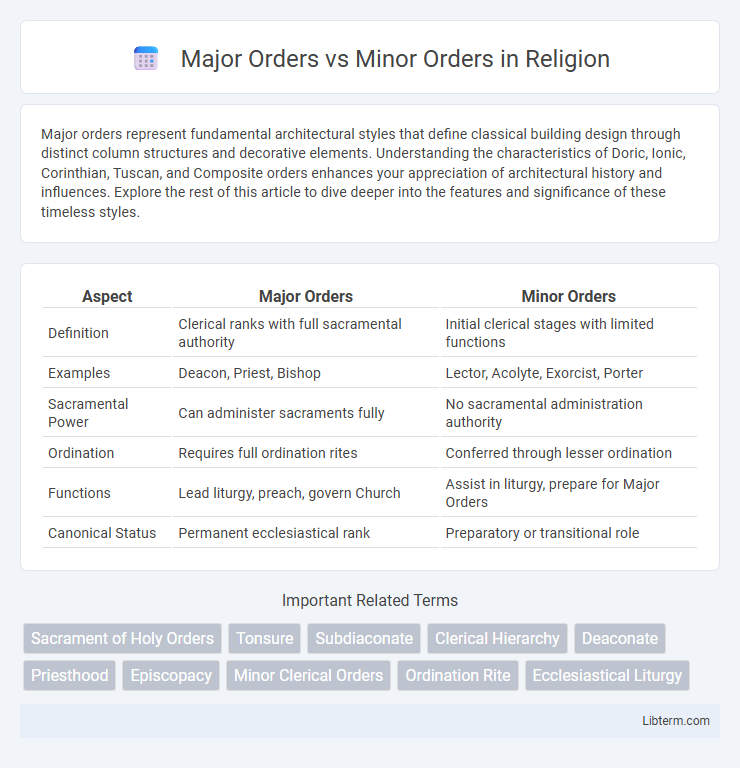 Major Orders vs Minor Orders in Religion

Major orders represent fundamental architectural styles that define classical building design through distinct column structures and decorative elements. Understanding the characteristics of Doric, Ionic, Corinthian, Tuscan, and Composite orders enhances your appreciation of architectural history and influences. Explore the rest of this article to dive deeper into the features and significance of these timeless styles.

| Aspect | Major Orders | Minor Orders |
|---|---|---|
| Definition | Clerical ranks with full sacramental authority | Initial clerical stages with limited functions |
| Examples | Deacon, Priest, Bishop | Lector, Acolyte, Exorcist, Porter |
| Sacramental Power | Can administer sacraments fully | No sacramental administration authority |
| Ordination | Requires full ordination rites | Conferred through lesser ordination |
| Functions | Lead liturgy, preach, govern Church | Assist in liturgy, prepare for Major Orders |
| Canonical Status | Permanent ecclesiastical rank | Preparatory or transitional role |

Important Related Terms

Sacrament of Holy Orders
Tonsure
Subdiaconate
Clerical Hierarchy
Deaconate
Priesthood
Episcopacy
Minor Clerical Orders
Ordination Rite
Ecclesiastical Liturgy

Libterm.com