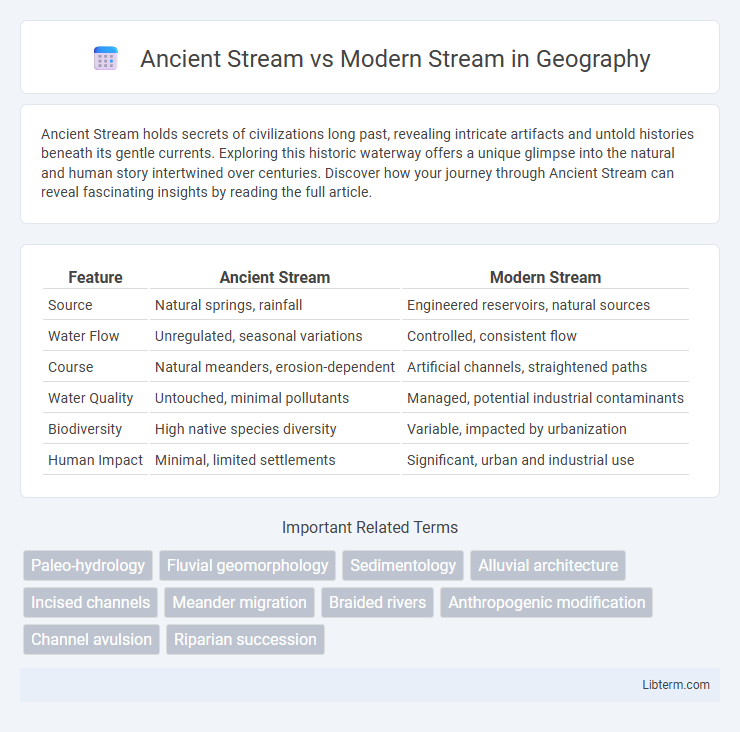 Ancient Stream vs Modern Stream in Geography

Ancient Stream holds secrets of civilizations long past, revealing intricate artifacts and untold histories beneath its gentle currents. Exploring this historic waterway offers a unique glimpse into the natural and human story intertwined over centuries. Discover how your journey through Ancient Stream can reveal fascinating insights by reading the full article.

| Feature | Ancient Stream | Modern Stream |
|---|---|---|
| Source | Natural springs, rainfall | Engineered reservoirs, natural sources |
| Water Flow | Unregulated, seasonal variations | Controlled, consistent flow |
| Course | Natural meanders, erosion-dependent | Artificial channels, straightened paths |
| Water Quality | Untouched, minimal pollutants | Managed, potential industrial contaminants |
| Biodiversity | High native species diversity | Variable, impacted by urbanization |
| Human Impact | Minimal, limited settlements | Significant, urban and industrial use |

Important Related Terms

Paleo-hydrology
Fluvial geomorphology
Sedimentology
Alluvial architecture
Incised channels
Meander migration
Braided rivers
Anthropogenic modification
Channel avulsion
Riparian succession

Libterm.com