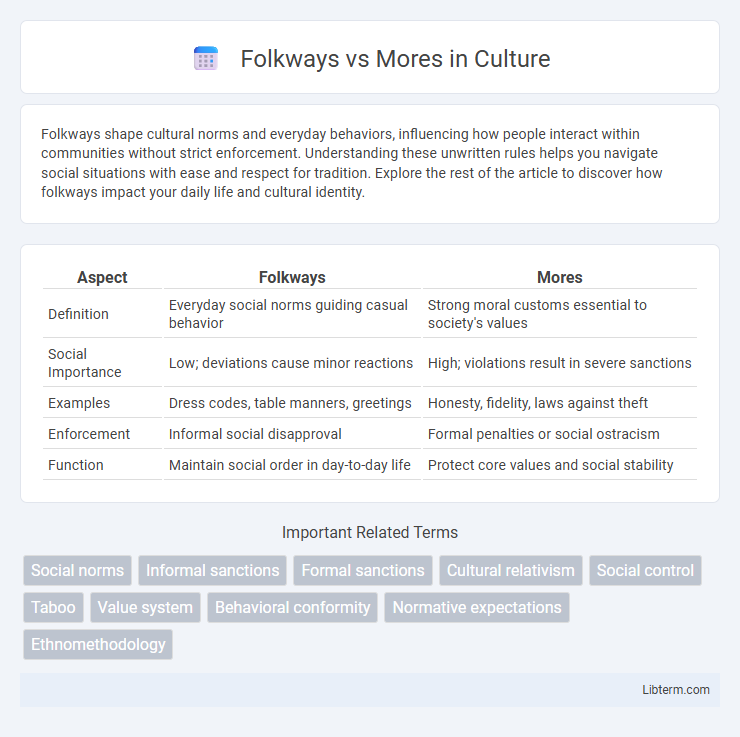 Folkways vs Mores in Culture

Folkways shape cultural norms and everyday behaviors, influencing how people interact within communities without strict enforcement. Understanding these unwritten rules helps you navigate social situations with ease and respect for tradition. Explore the rest of the article to discover how folkways impact your daily life and cultural identity.

| Aspect | Folkways | Mores |
|---|---|---|
| Definition | Everyday social norms guiding casual behavior | Strong moral customs essential to society's values |
| Social Importance | Low; deviations cause minor reactions | High; violations result in severe sanctions |
| Examples | Dress codes, table manners, greetings | Honesty, fidelity, laws against theft |
| Enforcement | Informal social disapproval | Formal penalties or social ostracism |
| Function | Maintain social order in day-to-day life | Protect core values and social stability |

Important Related Terms

Social norms
Informal sanctions
Formal sanctions
Cultural relativism
Social control
Taboo
Value system
Behavioral conformity
Normative expectations
Ethnomethodology

Libterm.com