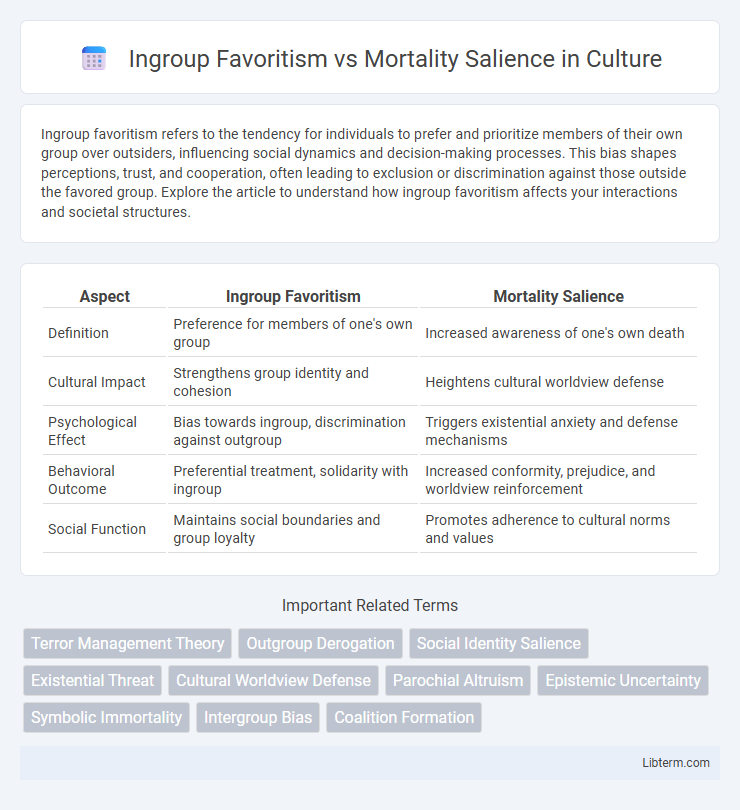 Ingroup Favoritism vs Mortality Salience in Culture

Ingroup favoritism refers to the tendency for individuals to prefer and prioritize members of their own group over outsiders, influencing social dynamics and decision-making processes. This bias shapes perceptions, trust, and cooperation, often leading to exclusion or discrimination against those outside the favored group. Explore the article to understand how ingroup favoritism affects your interactions and societal structures.

| Aspect | Ingroup Favoritism | Mortality Salience |
|---|---|---|
| Definition | Preference for members of one's own group | Increased awareness of one's own death |
| Cultural Impact | Strengthens group identity and cohesion | Heightens cultural worldview defense |
| Psychological Effect | Bias towards ingroup, discrimination against outgroup | Triggers existential anxiety and defense mechanisms |
| Behavioral Outcome | Preferential treatment, solidarity with ingroup | Increased conformity, prejudice, and worldview reinforcement |
| Social Function | Maintains social boundaries and group loyalty | Promotes adherence to cultural norms and values |

Important Related Terms

Terror Management Theory
Outgroup Derogation
Social Identity Salience
Existential Threat
Cultural Worldview Defense
Parochial Altruism
Epistemic Uncertainty
Symbolic Immortality
Intergroup Bias
Coalition Formation

Libterm.com