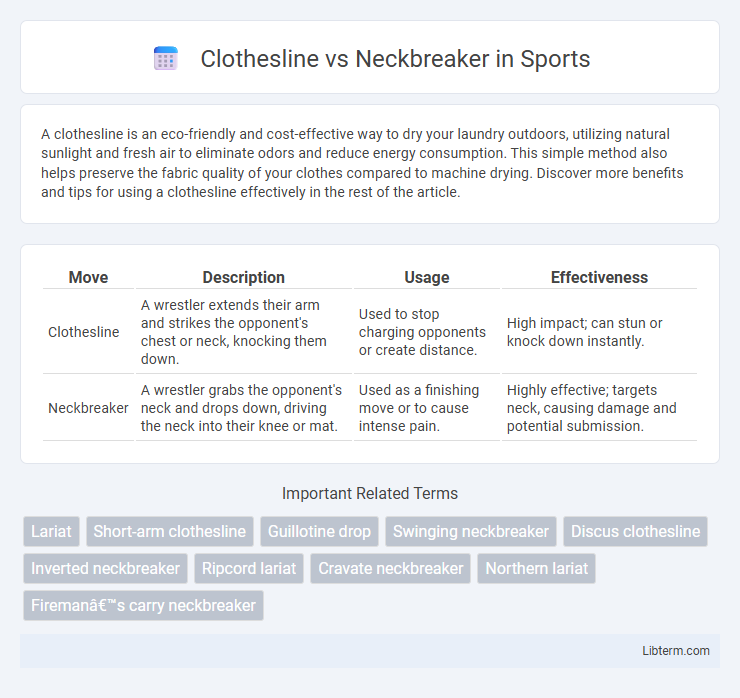 Clothesline vs Neckbreaker in Sports

A clothesline is an eco-friendly and cost-effective way to dry your laundry outdoors, utilizing natural sunlight and fresh air to eliminate odors and reduce energy consumption. This simple method also helps preserve the fabric quality of your clothes compared to machine drying. Discover more benefits and tips for using a clothesline effectively in the rest of the article.

| Move | Description | Usage | Effectiveness |
|---|---|---|---|
| Clothesline | A wrestler extends their arm and strikes the opponent's chest or neck, knocking them down. | Used to stop charging opponents or create distance. | High impact; can stun or knock down instantly. |
| Neckbreaker | A wrestler grabs the opponent's neck and drops down, driving the neck into their knee or mat. | Used as a finishing move or to cause intense pain. | Highly effective; targets neck, causing damage and potential submission. |

Important Related Terms

Lariat
Short-arm clothesline
Guillotine drop
Swinging neckbreaker
Discus clothesline
Inverted neckbreaker
Ripcord lariat
Cravate neckbreaker
Northern lariat
Firemanâ€™s carry neckbreaker

Libterm.com