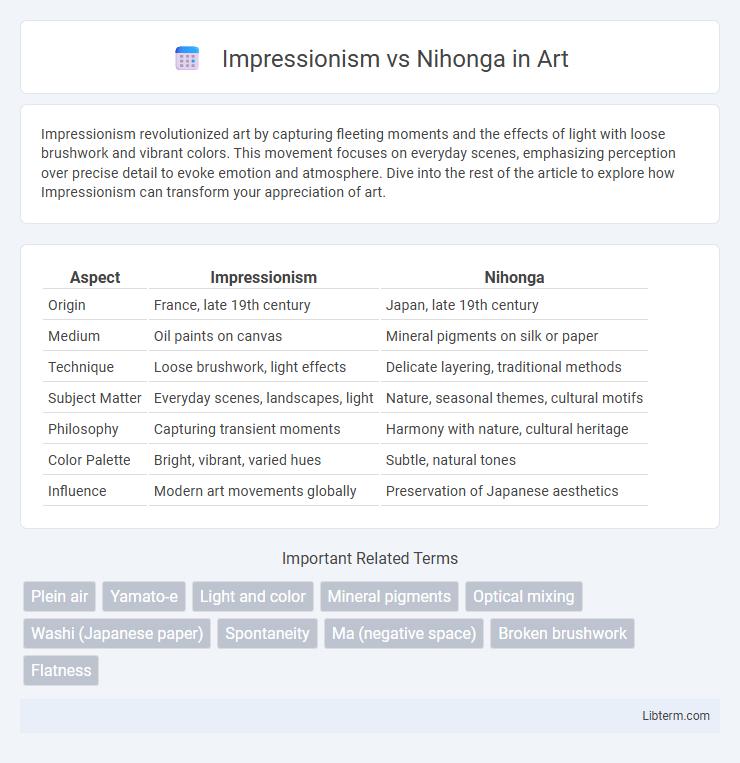 Impressionism vs Nihonga in Art

Impressionism revolutionized art by capturing fleeting moments and the effects of light with loose brushwork and vibrant colors. This movement focuses on everyday scenes, emphasizing perception over precise detail to evoke emotion and atmosphere. Dive into the rest of the article to explore how Impressionism can transform your appreciation of art.

| Aspect | Impressionism | Nihonga |
|---|---|---|
| Origin | France, late 19th century | Japan, late 19th century |
| Medium | Oil paints on canvas | Mineral pigments on silk or paper |
| Technique | Loose brushwork, light effects | Delicate layering, traditional methods |
| Subject Matter | Everyday scenes, landscapes, light | Nature, seasonal themes, cultural motifs |
| Philosophy | Capturing transient moments | Harmony with nature, cultural heritage |
| Color Palette | Bright, vibrant, varied hues | Subtle, natural tones |
| Influence | Modern art movements globally | Preservation of Japanese aesthetics |

Important Related Terms

Plein air
Yamato-e
Light and color
Mineral pigments
Optical mixing
Washi (Japanese paper)
Spontaneity
Ma (negative space)
Broken brushwork
Flatness

Libterm.com