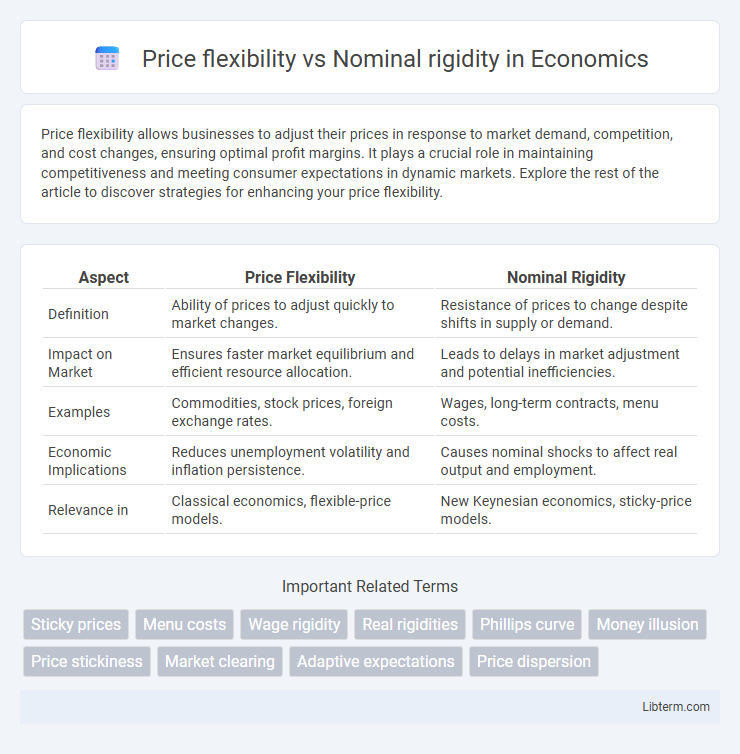 Price flexibility vs Nominal rigidity in Economics

Price flexibility allows businesses to adjust their prices in response to market demand, competition, and cost changes, ensuring optimal profit margins. It plays a crucial role in maintaining competitiveness and meeting consumer expectations in dynamic markets. Explore the rest of the article to discover strategies for enhancing your price flexibility.

| Aspect | Price Flexibility | Nominal Rigidity |
|---|---|---|
| Definition | Ability of prices to adjust quickly to market changes. | Resistance of prices to change despite shifts in supply or demand. |
| Impact on Market | Ensures faster market equilibrium and efficient resource allocation. | Leads to delays in market adjustment and potential inefficiencies. |
| Examples | Commodities, stock prices, foreign exchange rates. | Wages, long-term contracts, menu costs. |
| Economic Implications | Reduces unemployment volatility and inflation persistence. | Causes nominal shocks to affect real output and employment. |
| Relevance in | Classical economics, flexible-price models. | New Keynesian economics, sticky-price models. |

Important Related Terms

Sticky prices
Menu costs
Wage rigidity
Real rigidities
Phillips curve
Money illusion
Price stickiness
Market clearing
Adaptive expectations
Price dispersion

Libterm.com