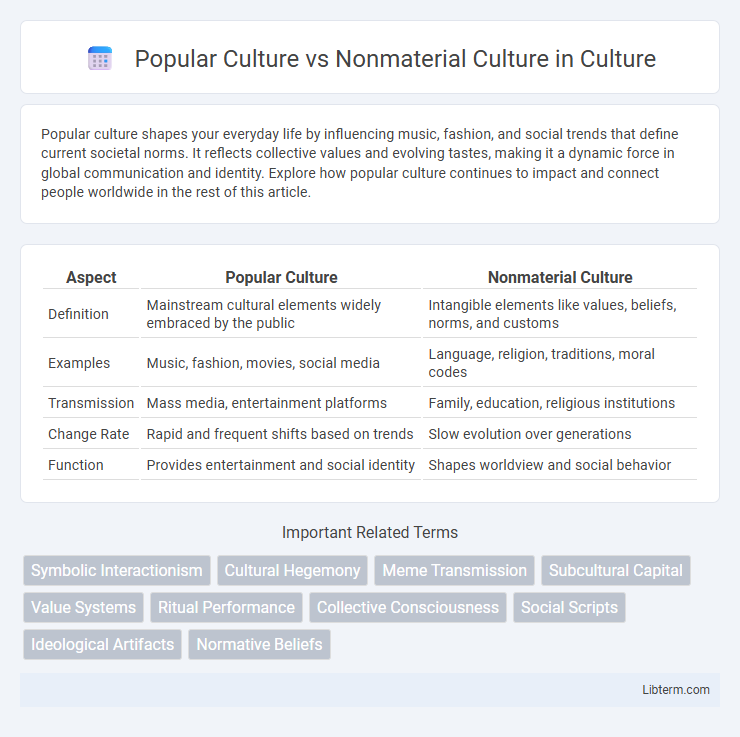 Popular Culture vs Nonmaterial Culture in Culture

Popular culture shapes your everyday life by influencing music, fashion, and social trends that define current societal norms. It reflects collective values and evolving tastes, making it a dynamic force in global communication and identity. Explore how popular culture continues to impact and connect people worldwide in the rest of this article.

| Aspect | Popular Culture | Nonmaterial Culture |
|---|---|---|
| Definition | Mainstream cultural elements widely embraced by the public | Intangible elements like values, beliefs, norms, and customs |
| Examples | Music, fashion, movies, social media | Language, religion, traditions, moral codes |
| Transmission | Mass media, entertainment platforms | Family, education, religious institutions |
| Change Rate | Rapid and frequent shifts based on trends | Slow evolution over generations |
| Function | Provides entertainment and social identity | Shapes worldview and social behavior |

Important Related Terms

Symbolic Interactionism
Cultural Hegemony
Meme Transmission
Subcultural Capital
Value Systems
Ritual Performance
Collective Consciousness
Social Scripts
Ideological Artifacts
Normative Beliefs

Libterm.com