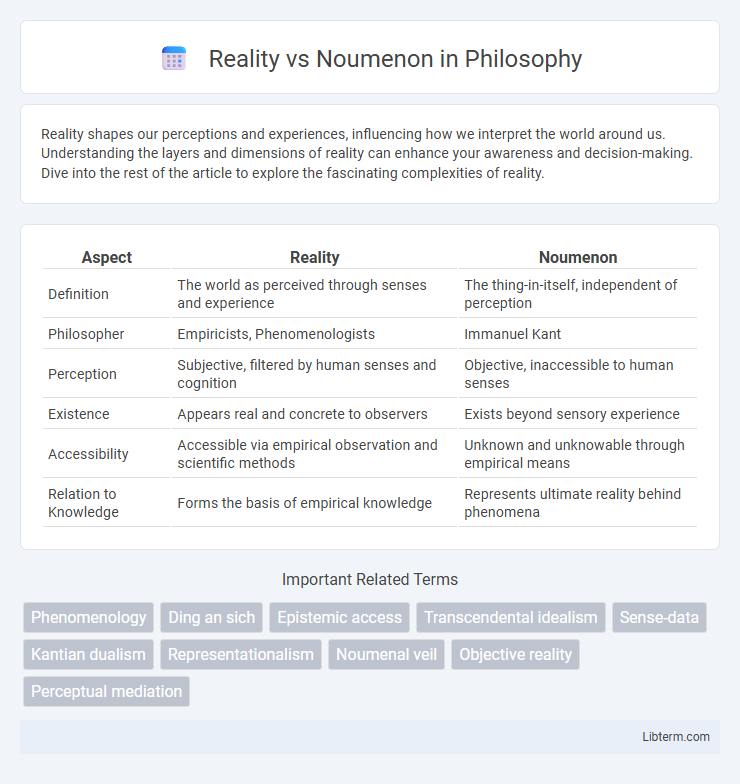 Reality vs Noumenon in Philosophy

Reality shapes our perceptions and experiences, influencing how we interpret the world around us. Understanding the layers and dimensions of reality can enhance your awareness and decision-making. Dive into the rest of the article to explore the fascinating complexities of reality.

| Aspect | Reality | Noumenon |
|---|---|---|
| Definition | The world as perceived through senses and experience | The thing-in-itself, independent of perception |
| Philosopher | Empiricists, Phenomenologists | Immanuel Kant |
| Perception | Subjective, filtered by human senses and cognition | Objective, inaccessible to human senses |
| Existence | Appears real and concrete to observers | Exists beyond sensory experience |
| Accessibility | Accessible via empirical observation and scientific methods | Unknown and unknowable through empirical means |
| Relation to Knowledge | Forms the basis of empirical knowledge | Represents ultimate reality behind phenomena |

Important Related Terms

Phenomenology
Ding an sich
Epistemic access
Transcendental idealism
Sense-data
Kantian dualism
Representationalism
Noumenal veil
Objective reality
Perceptual mediation

Libterm.com