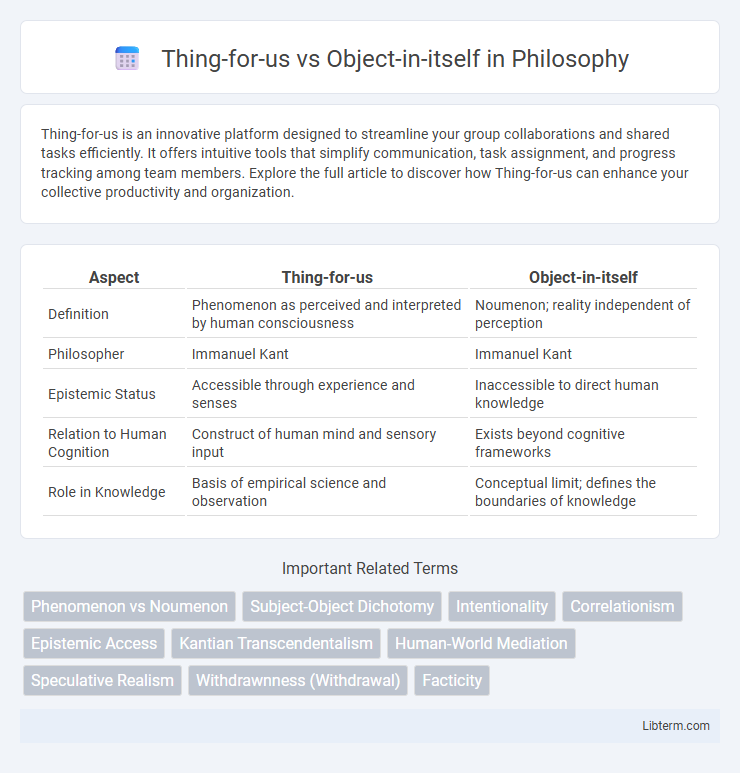 Thing-for-us vs Object-in-itself in Philosophy

Thing-for-us is an innovative platform designed to streamline your group collaborations and shared tasks efficiently. It offers intuitive tools that simplify communication, task assignment, and progress tracking among team members. Explore the full article to discover how Thing-for-us can enhance your collective productivity and organization.

| Aspect | Thing-for-us | Object-in-itself |
|---|---|---|
| Definition | Phenomenon as perceived and interpreted by human consciousness | Noumenon; reality independent of perception |
| Philosopher | Immanuel Kant | Immanuel Kant |
| Epistemic Status | Accessible through experience and senses | Inaccessible to direct human knowledge |
| Relation to Human Cognition | Construct of human mind and sensory input | Exists beyond cognitive frameworks |
| Role in Knowledge | Basis of empirical science and observation | Conceptual limit; defines the boundaries of knowledge |

Important Related Terms

Phenomenon vs Noumenon
Subject-Object Dichotomy
Intentionality
Correlationism
Epistemic Access
Kantian Transcendentalism
Human-World Mediation
Speculative Realism
Withdrawnness (Withdrawal)
Facticity

Libterm.com