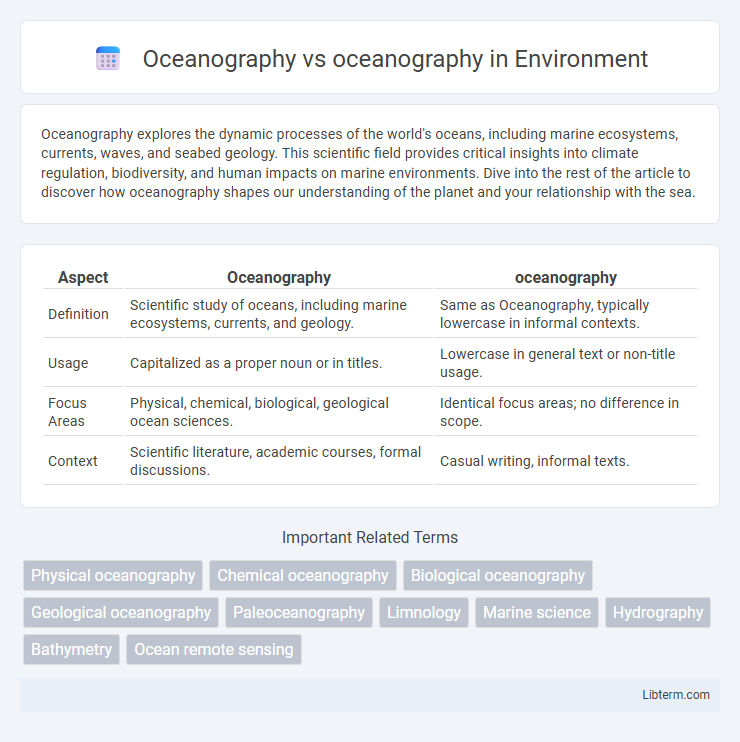 Oceanography vs oceanography in Environment

Oceanography explores the dynamic processes of the world's oceans, including marine ecosystems, currents, waves, and seabed geology. This scientific field provides critical insights into climate regulation, biodiversity, and human impacts on marine environments. Dive into the rest of the article to discover how oceanography shapes our understanding of the planet and your relationship with the sea.

| Aspect | Oceanography | oceanography |
|---|---|---|
| Definition | Scientific study of oceans, including marine ecosystems, currents, and geology. | Same as Oceanography, typically lowercase in informal contexts. |
| Usage | Capitalized as a proper noun or in titles. | Lowercase in general text or non-title usage. |
| Focus Areas | Physical, chemical, biological, geological ocean sciences. | Identical focus areas; no difference in scope. |
| Context | Scientific literature, academic courses, formal discussions. | Casual writing, informal texts. |

Important Related Terms

Physical oceanography
Chemical oceanography
Biological oceanography
Geological oceanography
Paleoceanography
Limnology
Marine science
Hydrography
Bathymetry
Ocean remote sensing

Libterm.com