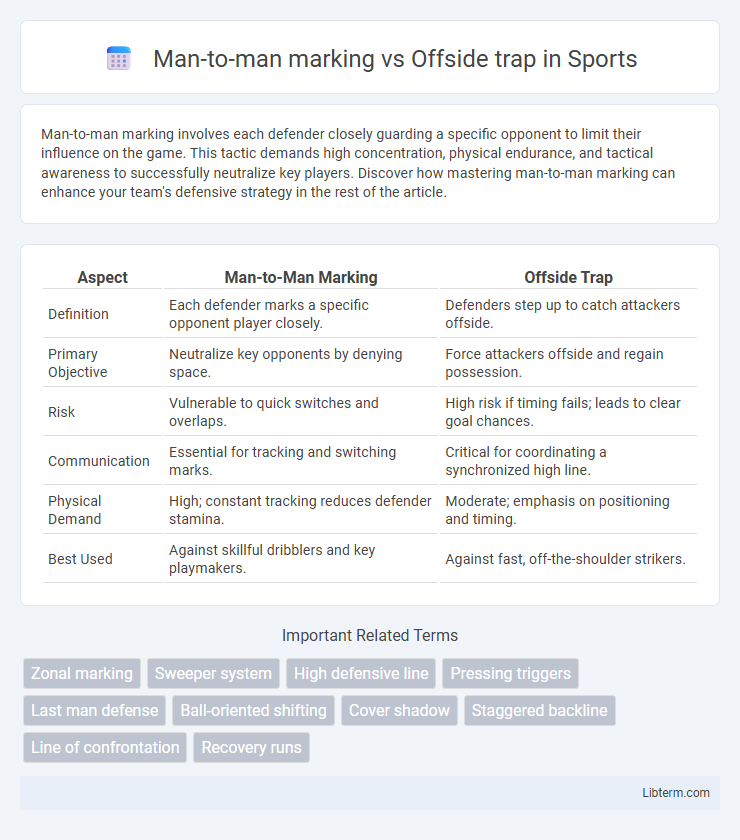 Man-to-man marking vs Offside trap in Sports

Man-to-man marking involves each defender closely guarding a specific opponent to limit their influence on the game. This tactic demands high concentration, physical endurance, and tactical awareness to successfully neutralize key players. Discover how mastering man-to-man marking can enhance your team's defensive strategy in the rest of the article.

| Aspect | Man-to-Man Marking | Offside Trap |
|---|---|---|
| Definition | Each defender marks a specific opponent player closely. | Defenders step up to catch attackers offside. |
| Primary Objective | Neutralize key opponents by denying space. | Force attackers offside and regain possession. |
| Risk | Vulnerable to quick switches and overlaps. | High risk if timing fails; leads to clear goal chances. |
| Communication | Essential for tracking and switching marks. | Critical for coordinating a synchronized high line. |
| Physical Demand | High; constant tracking reduces defender stamina. | Moderate; emphasis on positioning and timing. |
| Best Used | Against skillful dribblers and key playmakers. | Against fast, off-the-shoulder strikers. |

Important Related Terms

Zonal marking
Sweeper system
High defensive line
Pressing triggers
Last man defense
Ball-oriented shifting
Cover shadow
Staggered backline
Line of confrontation
Recovery runs

Libterm.com