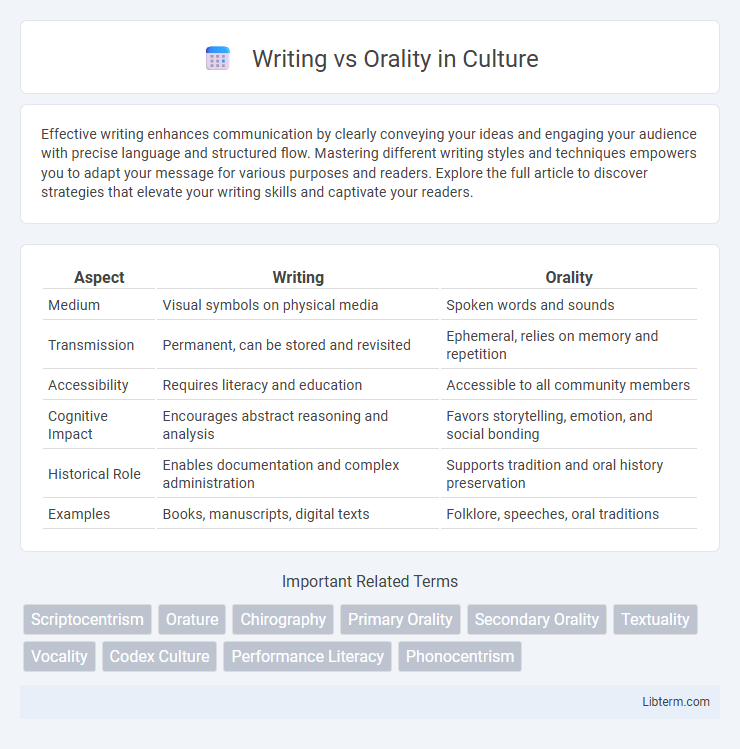 Writing vs Orality in Culture

Effective writing enhances communication by clearly conveying your ideas and engaging your audience with precise language and structured flow. Mastering different writing styles and techniques empowers you to adapt your message for various purposes and readers. Explore the full article to discover strategies that elevate your writing skills and captivate your readers.

| Aspect | Writing | Orality |
|---|---|---|
| Medium | Visual symbols on physical media | Spoken words and sounds |
| Transmission | Permanent, can be stored and revisited | Ephemeral, relies on memory and repetition |
| Accessibility | Requires literacy and education | Accessible to all community members |
| Cognitive Impact | Encourages abstract reasoning and analysis | Favors storytelling, emotion, and social bonding |
| Historical Role | Enables documentation and complex administration | Supports tradition and oral history preservation |
| Examples | Books, manuscripts, digital texts | Folklore, speeches, oral traditions |

Important Related Terms

Scriptocentrism
Orature
Chirography
Primary Orality
Secondary Orality
Textuality
Vocality
Codex Culture
Performance Literacy
Phonocentrism

Libterm.com