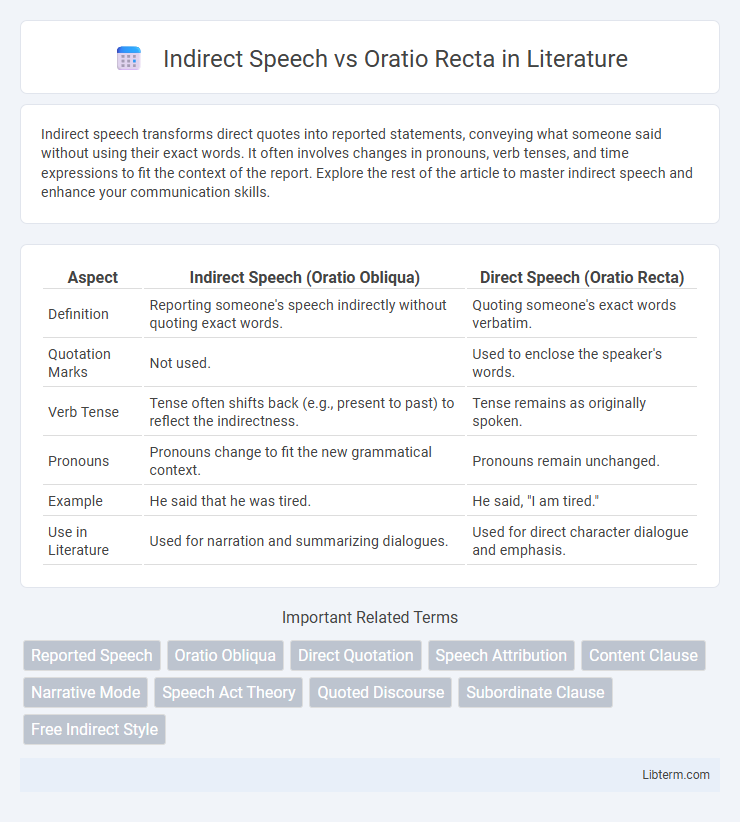 Indirect Speech vs Oratio Recta in Literature

Indirect speech transforms direct quotes into reported statements, conveying what someone said without using their exact words. It often involves changes in pronouns, verb tenses, and time expressions to fit the context of the report. Explore the rest of the article to master indirect speech and enhance your communication skills.

| Aspect | Indirect Speech (Oratio Obliqua) | Direct Speech (Oratio Recta) |
|---|---|---|
| Definition | Reporting someone's speech indirectly without quoting exact words. | Quoting someone's exact words verbatim. |
| Quotation Marks | Not used. | Used to enclose the speaker's words. |
| Verb Tense | Tense often shifts back (e.g., present to past) to reflect the indirectness. | Tense remains as originally spoken. |
| Pronouns | Pronouns change to fit the new grammatical context. | Pronouns remain unchanged. |
| Example | He said that he was tired. | He said, "I am tired." |
| Use in Literature | Used for narration and summarizing dialogues. | Used for direct character dialogue and emphasis. |

Important Related Terms

Reported Speech
Oratio Obliqua
Direct Quotation
Speech Attribution
Content Clause
Narrative Mode
Speech Act Theory
Quoted Discourse
Subordinate Clause
Free Indirect Style

Libterm.com