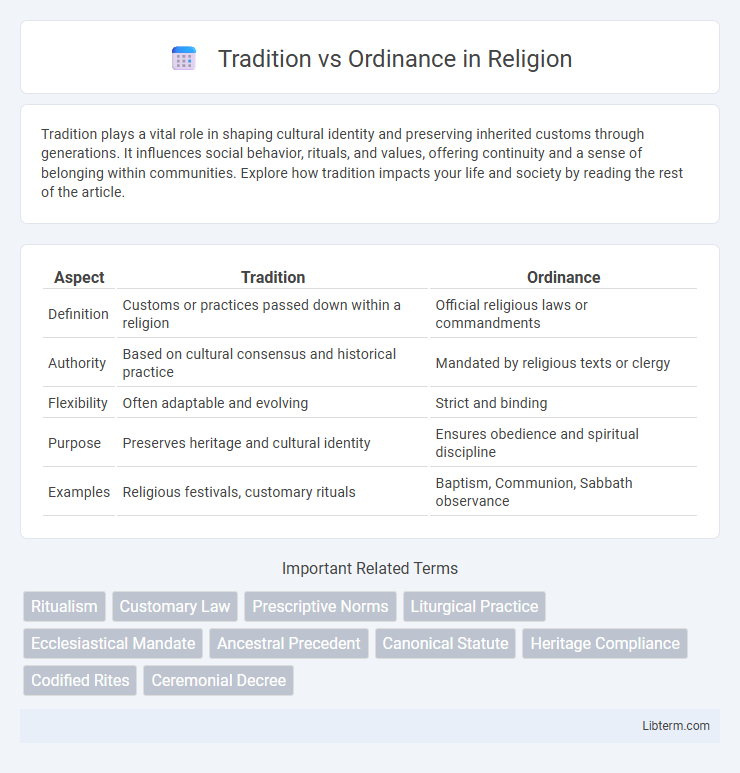 Tradition vs Ordinance in Religion

Tradition plays a vital role in shaping cultural identity and preserving inherited customs through generations. It influences social behavior, rituals, and values, offering continuity and a sense of belonging within communities. Explore how tradition impacts your life and society by reading the rest of the article.

| Aspect | Tradition | Ordinance |
|---|---|---|
| Definition | Customs or practices passed down within a religion | Official religious laws or commandments |
| Authority | Based on cultural consensus and historical practice | Mandated by religious texts or clergy |
| Flexibility | Often adaptable and evolving | Strict and binding |
| Purpose | Preserves heritage and cultural identity | Ensures obedience and spiritual discipline |
| Examples | Religious festivals, customary rituals | Baptism, Communion, Sabbath observance |

Important Related Terms

Ritualism
Customary Law
Prescriptive Norms
Liturgical Practice
Ecclesiastical Mandate
Ancestral Precedent
Canonical Statute
Heritage Compliance
Codified Rites
Ceremonial Decree

Libterm.com