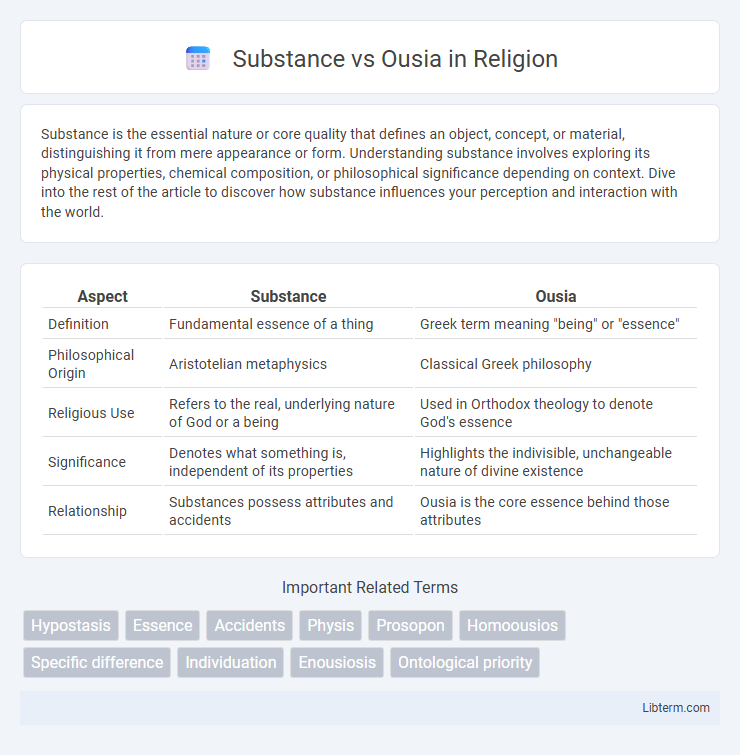 Substance vs Ousia in Religion

Substance is the essential nature or core quality that defines an object, concept, or material, distinguishing it from mere appearance or form. Understanding substance involves exploring its physical properties, chemical composition, or philosophical significance depending on context. Dive into the rest of the article to discover how substance influences your perception and interaction with the world.

| Aspect | Substance | Ousia |
|---|---|---|
| Definition | Fundamental essence of a thing | Greek term meaning "being" or "essence" |
| Philosophical Origin | Aristotelian metaphysics | Classical Greek philosophy |
| Religious Use | Refers to the real, underlying nature of God or a being | Used in Orthodox theology to denote God's essence |
| Significance | Denotes what something is, independent of its properties | Highlights the indivisible, unchangeable nature of divine existence |
| Relationship | Substances possess attributes and accidents | Ousia is the core essence behind those attributes |

Important Related Terms

Hypostasis Essence Accidents Physis Prosopon Homoousios Specific difference Individuation Enousiosis Ontological priority

Libterm.com