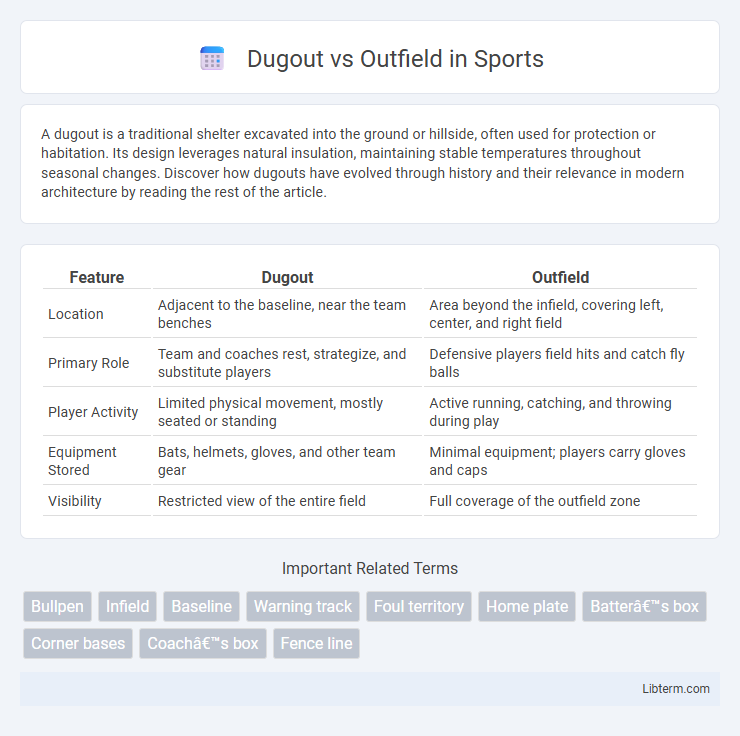 Dugout vs Outfield in Sports

A dugout is a traditional shelter excavated into the ground or hillside, often used for protection or habitation. Its design leverages natural insulation, maintaining stable temperatures throughout seasonal changes. Discover how dugouts have evolved through history and their relevance in modern architecture by reading the rest of the article.

| Feature | Dugout | Outfield |
|---|---|---|
| Location | Adjacent to the baseline, near the team benches | Area beyond the infield, covering left, center, and right field |
| Primary Role | Team and coaches rest, strategize, and substitute players | Defensive players field hits and catch fly balls |
| Player Activity | Limited physical movement, mostly seated or standing | Active running, catching, and throwing during play |
| Equipment Stored | Bats, helmets, gloves, and other team gear | Minimal equipment; players carry gloves and caps |
| Visibility | Restricted view of the entire field | Full coverage of the outfield zone |

Important Related Terms

Bullpen Infield Baseline Warning track Foul territory Home plate Batterâ€™s box Corner bases Coachâ€™s box Fence line

Libterm.com