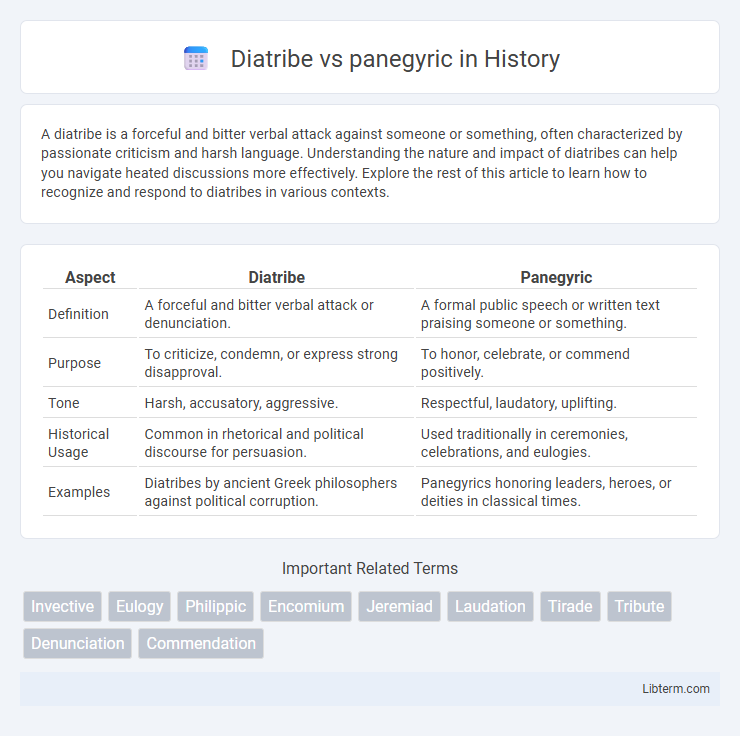 Diatribe vs panegyric in History

A diatribe is a forceful and bitter verbal attack against someone or something, often characterized by passionate criticism and harsh language. Understanding the nature and impact of diatribes can help you navigate heated discussions more effectively. Explore the rest of this article to learn how to recognize and respond to diatribes in various contexts.

| Aspect | Diatribe | Panegyric |
|---|---|---|
| Definition | A forceful and bitter verbal attack or denunciation. | A formal public speech or written text praising someone or something. |
| Purpose | To criticize, condemn, or express strong disapproval. | To honor, celebrate, or commend positively. |
| Tone | Harsh, accusatory, aggressive. | Respectful, laudatory, uplifting. |
| Historical Usage | Common in rhetorical and political discourse for persuasion. | Used traditionally in ceremonies, celebrations, and eulogies. |
| Examples | Diatribes by ancient Greek philosophers against political corruption. | Panegyrics honoring leaders, heroes, or deities in classical times. |

Important Related Terms

Invective Eulogy Philippic Encomium Jeremiad Laudation Tirade Tribute Denunciation Commendation

Libterm.com