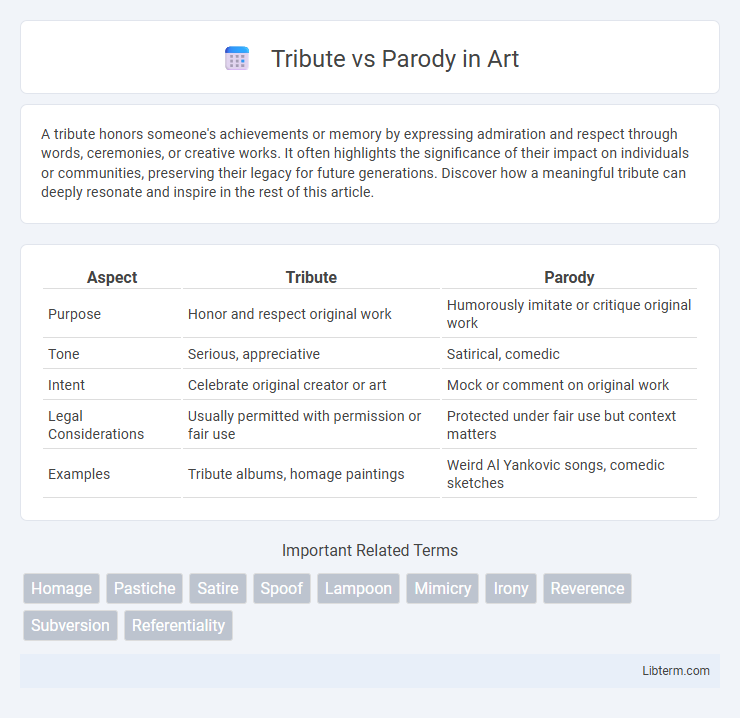 Tribute vs Parody in Art

A tribute honors someone's achievements or memory by expressing admiration and respect through words, ceremonies, or creative works. It often highlights the significance of their impact on individuals or communities, preserving their legacy for future generations. Discover how a meaningful tribute can deeply resonate and inspire in the rest of this article.

| Aspect | Tribute | Parody |
|---|---|---|
| Purpose | Honor and respect original work | Humorously imitate or critique original work |
| Tone | Serious, appreciative | Satirical, comedic |
| Intent | Celebrate original creator or art | Mock or comment on original work |
| Legal Considerations | Usually permitted with permission or fair use | Protected under fair use but context matters |
| Examples | Tribute albums, homage paintings | Weird Al Yankovic songs, comedic sketches |

Important Related Terms

Homage Pastiche Satire Spoof Lampoon Mimicry Irony Reverence Subversion Referentiality

Libterm.com