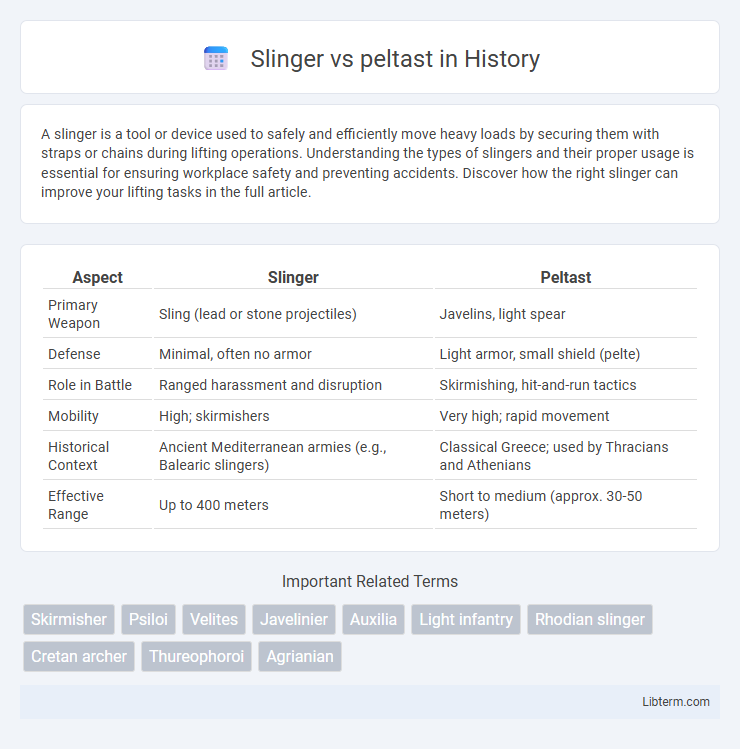 Slinger vs peltast in History

A slinger is a tool or device used to safely and efficiently move heavy loads by securing them with straps or chains during lifting operations. Understanding the types of slingers and their proper usage is essential for ensuring workplace safety and preventing accidents. Discover how the right slinger can improve your lifting tasks in the full article.

| Aspect | Slinger | Peltast |
|---|---|---|
| Primary Weapon | Sling (lead or stone projectiles) | Javelins, light spear |
| Defense | Minimal, often no armor | Light armor, small shield (pelte) |
| Role in Battle | Ranged harassment and disruption | Skirmishing, hit-and-run tactics |
| Mobility | High; skirmishers | Very high; rapid movement |
| Historical Context | Ancient Mediterranean armies (e.g., Balearic slingers) | Classical Greece; used by Thracians and Athenians |
| Effective Range | Up to 400 meters | Short to medium (approx. 30-50 meters) |

Important Related Terms

Skirmisher Psiloi Velites Javelinier Auxilia Light infantry Rhodian slinger Cretan archer Thureophoroi Agrianian

Libterm.com