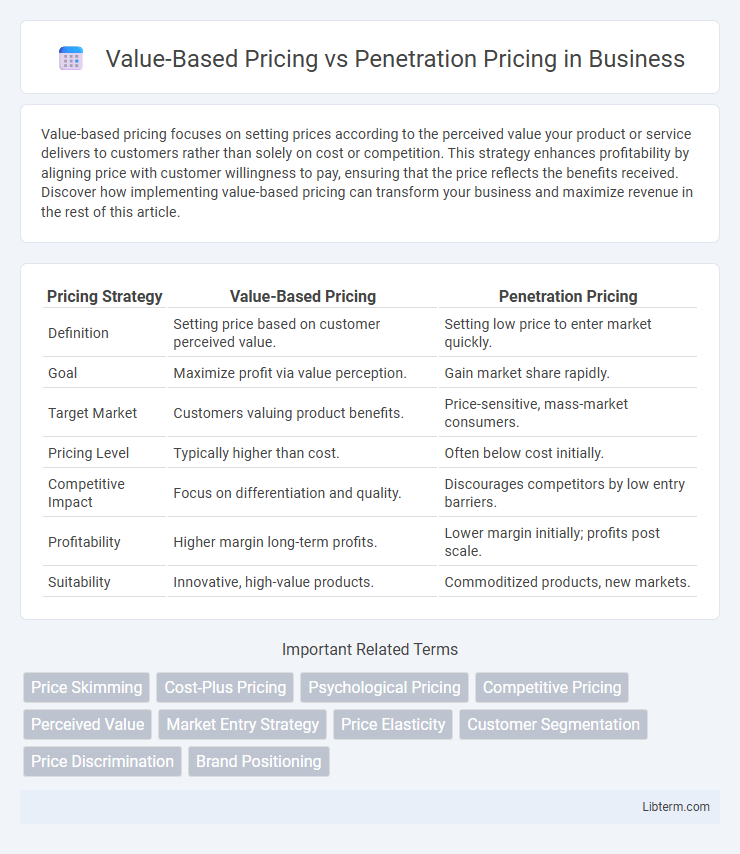 Value-Based Pricing vs Penetration Pricing in Business

Value-based pricing focuses on setting prices according to the perceived value your product or service delivers to customers rather than solely on cost or competition. This strategy enhances profitability by aligning price with customer willingness to pay, ensuring that the price reflects the benefits received. Discover how implementing value-based pricing can transform your business and maximize revenue in the rest of this article.

| Pricing Strategy | Value-Based Pricing | Penetration Pricing |
|---|---|---|
| Definition | Setting price based on customer perceived value. | Setting low price to enter market quickly. |
| Goal | Maximize profit via value perception. | Gain market share rapidly. |
| Target Market | Customers valuing product benefits. | Price-sensitive, mass-market consumers. |
| Pricing Level | Typically higher than cost. | Often below cost initially. |
| Competitive Impact | Focus on differentiation and quality. | Discourages competitors by low entry barriers. |
| Profitability | Higher margin long-term profits. | Lower margin initially; profits post scale. |
| Suitability | Innovative, high-value products. | Commoditized products, new markets. |

Important Related Terms

Price Skimming
Cost-Plus Pricing
Psychological Pricing
Competitive Pricing
Perceived Value
Market Entry Strategy
Price Elasticity
Customer Segmentation
Price Discrimination
Brand Positioning

Libterm.com