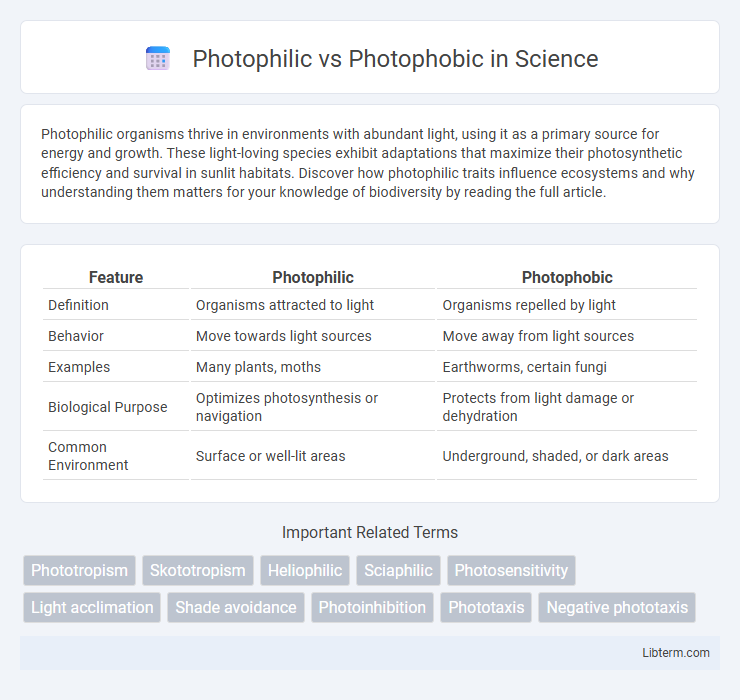 Photophilic vs Photophobic in Science

Photophilic organisms thrive in environments with abundant light, using it as a primary source for energy and growth. These light-loving species exhibit adaptations that maximize their photosynthetic efficiency and survival in sunlit habitats. Discover how photophilic traits influence ecosystems and why understanding them matters for your knowledge of biodiversity by reading the full article.

| Feature | Photophilic | Photophobic |
|---|---|---|
| Definition | Organisms attracted to light | Organisms repelled by light |
| Behavior | Move towards light sources | Move away from light sources |
| Examples | Many plants, moths | Earthworms, certain fungi |
| Biological Purpose | Optimizes photosynthesis or navigation | Protects from light damage or dehydration |
| Common Environment | Surface or well-lit areas | Underground, shaded, or dark areas |

Important Related Terms

Phototropism Skototropism Heliophilic Sciaphilic Photosensitivity Light acclimation Shade avoidance Photoinhibition Phototaxis Negative phototaxis

Libterm.com