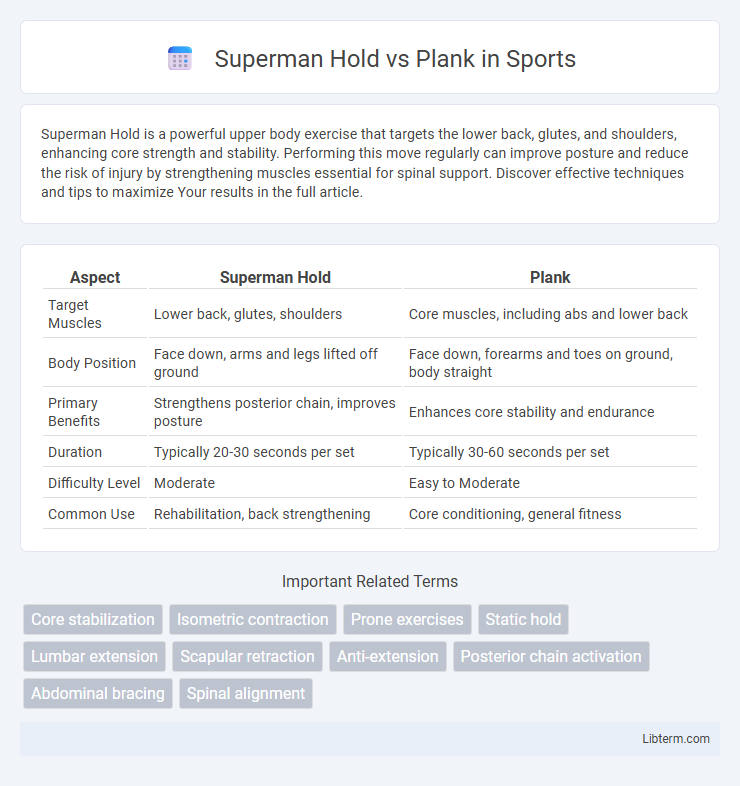 Superman Hold vs Plank in Sports

Superman Hold is a powerful upper body exercise that targets the lower back, glutes, and shoulders, enhancing core strength and stability. Performing this move regularly can improve posture and reduce the risk of injury by strengthening muscles essential for spinal support. Discover effective techniques and tips to maximize Your results in the full article.

| Aspect | Superman Hold | Plank |
|---|---|---|
| Target Muscles | Lower back, glutes, shoulders | Core muscles, including abs and lower back |
| Body Position | Face down, arms and legs lifted off ground | Face down, forearms and toes on ground, body straight |
| Primary Benefits | Strengthens posterior chain, improves posture | Enhances core stability and endurance |
| Duration | Typically 20-30 seconds per set | Typically 30-60 seconds per set |
| Difficulty Level | Moderate | Easy to Moderate |
| Common Use | Rehabilitation, back strengthening | Core conditioning, general fitness |

Important Related Terms

Core stabilization
Isometric contraction
Prone exercises
Static hold
Lumbar extension
Scapular retraction
Anti-extension
Posterior chain activation
Abdominal bracing
Spinal alignment

Libterm.com