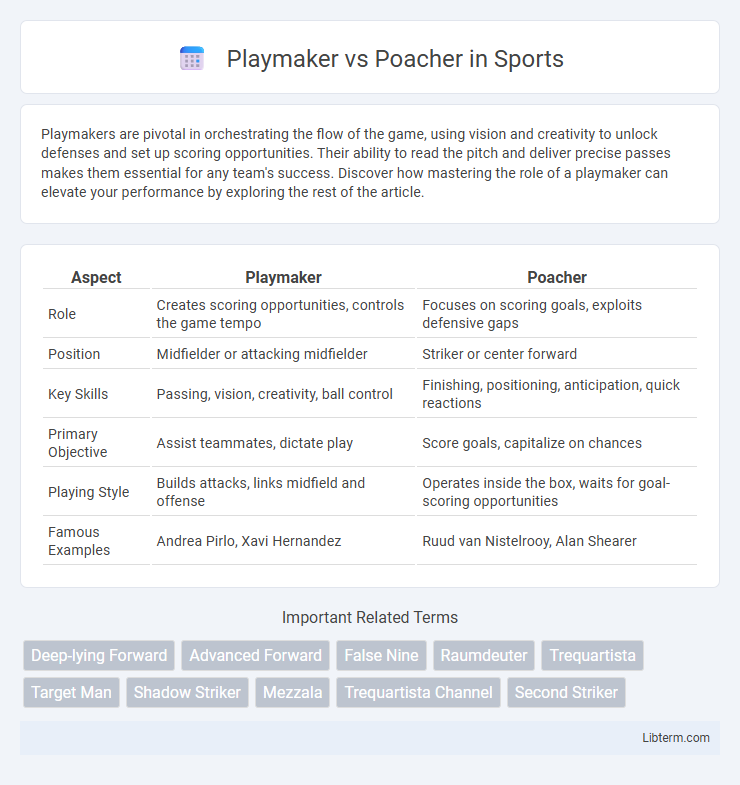 Playmaker vs Poacher in Sports

Playmakers are pivotal in orchestrating the flow of the game, using vision and creativity to unlock defenses and set up scoring opportunities. Their ability to read the pitch and deliver precise passes makes them essential for any team's success. Discover how mastering the role of a playmaker can elevate your performance by exploring the rest of the article.

| Aspect | Playmaker | Poacher |
|---|---|---|
| Role | Creates scoring opportunities, controls the game tempo | Focuses on scoring goals, exploits defensive gaps |
| Position | Midfielder or attacking midfielder | Striker or center forward |
| Key Skills | Passing, vision, creativity, ball control | Finishing, positioning, anticipation, quick reactions |
| Primary Objective | Assist teammates, dictate play | Score goals, capitalize on chances |
| Playing Style | Builds attacks, links midfield and offense | Operates inside the box, waits for goal-scoring opportunities |
| Famous Examples | Andrea Pirlo, Xavi Hernandez | Ruud van Nistelrooy, Alan Shearer |

Important Related Terms

Deep-lying Forward
Advanced Forward
False Nine
Raumdeuter
Trequartista
Target Man
Shadow Striker
Mezzala
Trequartista Channel
Second Striker

Libterm.com