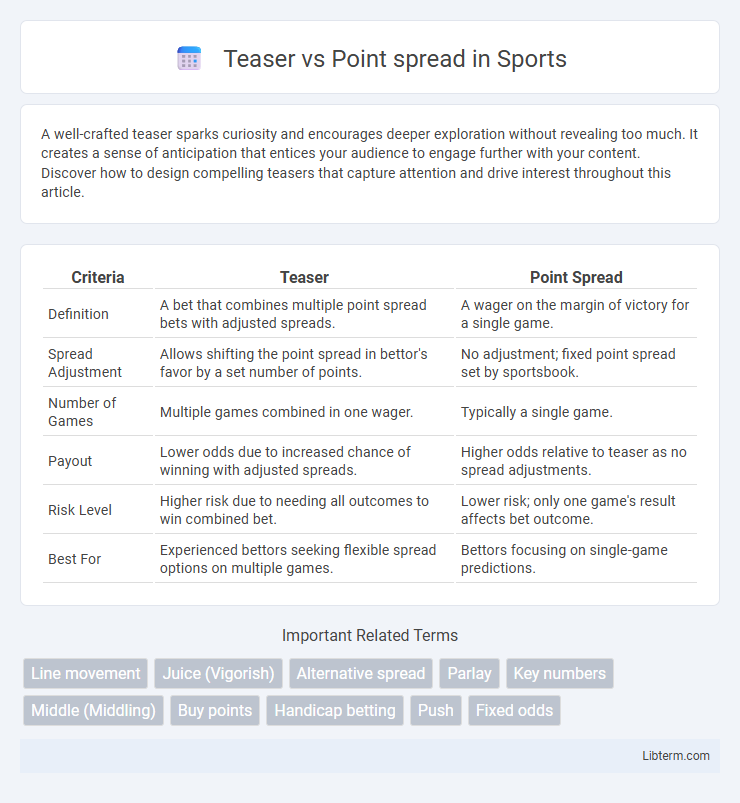 Teaser vs Point spread in Sports

A well-crafted teaser sparks curiosity and encourages deeper exploration without revealing too much. It creates a sense of anticipation that entices your audience to engage further with your content. Discover how to design compelling teasers that capture attention and drive interest throughout this article.

| Criteria | Teaser | Point Spread |
|---|---|---|
| Definition | A bet that combines multiple point spread bets with adjusted spreads. | A wager on the margin of victory for a single game. |
| Spread Adjustment | Allows shifting the point spread in bettor's favor by a set number of points. | No adjustment; fixed point spread set by sportsbook. |
| Number of Games | Multiple games combined in one wager. | Typically a single game. |
| Payout | Lower odds due to increased chance of winning with adjusted spreads. | Higher odds relative to teaser as no spread adjustments. |
| Risk Level | Higher risk due to needing all outcomes to win combined bet. | Lower risk; only one game's result affects bet outcome. |
| Best For | Experienced bettors seeking flexible spread options on multiple games. | Bettors focusing on single-game predictions. |

Important Related Terms

Line movement
Juice (Vigorish)
Alternative spread
Parlay
Key numbers
Middle (Middling)
Buy points
Handicap betting
Push
Fixed odds

Libterm.com