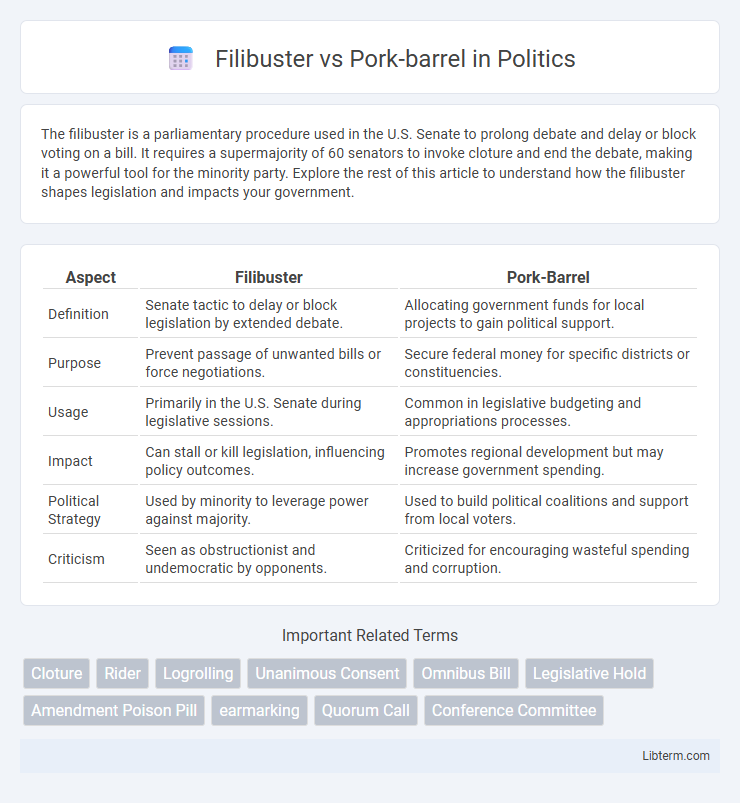 Filibuster vs Pork-barrel in Politics

The filibuster is a parliamentary procedure used in the U.S. Senate to prolong debate and delay or block voting on a bill. It requires a supermajority of 60 senators to invoke cloture and end the debate, making it a powerful tool for the minority party. Explore the rest of this article to understand how the filibuster shapes legislation and impacts your government.

| Aspect | Filibuster | Pork-Barrel |
|---|---|---|
| Definition | Senate tactic to delay or block legislation by extended debate. | Allocating government funds for local projects to gain political support. |
| Purpose | Prevent passage of unwanted bills or force negotiations. | Secure federal money for specific districts or constituencies. |
| Usage | Primarily in the U.S. Senate during legislative sessions. | Common in legislative budgeting and appropriations processes. |
| Impact | Can stall or kill legislation, influencing policy outcomes. | Promotes regional development but may increase government spending. |
| Political Strategy | Used by minority to leverage power against majority. | Used to build political coalitions and support from local voters. |
| Criticism | Seen as obstructionist and undemocratic by opponents. | Criticized for encouraging wasteful spending and corruption. |

Important Related Terms

Cloture Rider Logrolling Unanimous Consent Omnibus Bill Legislative Hold Amendment Poison Pill earmarking Quorum Call Conference Committee

Libterm.com