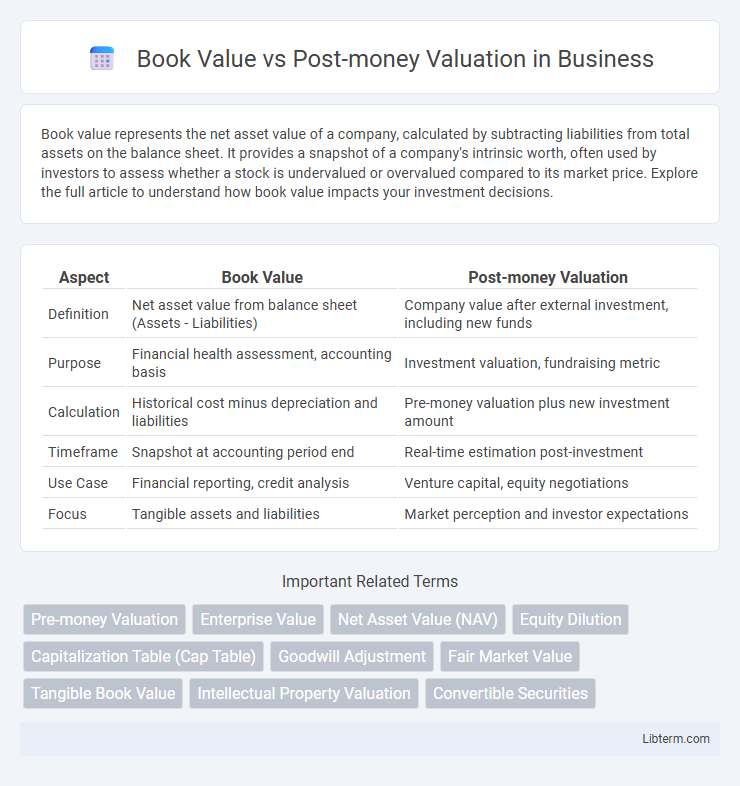 Book Value vs Post-money Valuation in Business

Book value represents the net asset value of a company, calculated by subtracting liabilities from total assets on the balance sheet. It provides a snapshot of a company's intrinsic worth, often used by investors to assess whether a stock is undervalued or overvalued compared to its market price. Explore the full article to understand how book value impacts your investment decisions.

| Aspect | Book Value | Post-money Valuation |
|---|---|---|
| Definition | Net asset value from balance sheet (Assets - Liabilities) | Company value after external investment, including new funds |
| Purpose | Financial health assessment, accounting basis | Investment valuation, fundraising metric |
| Calculation | Historical cost minus depreciation and liabilities | Pre-money valuation plus new investment amount |
| Timeframe | Snapshot at accounting period end | Real-time estimation post-investment |
| Use Case | Financial reporting, credit analysis | Venture capital, equity negotiations |
| Focus | Tangible assets and liabilities | Market perception and investor expectations |

Important Related Terms

Pre-money Valuation
Enterprise Value
Net Asset Value (NAV)
Equity Dilution
Capitalization Table (Cap Table)
Goodwill Adjustment
Fair Market Value
Tangible Book Value
Intellectual Property Valuation
Convertible Securities

Libterm.com