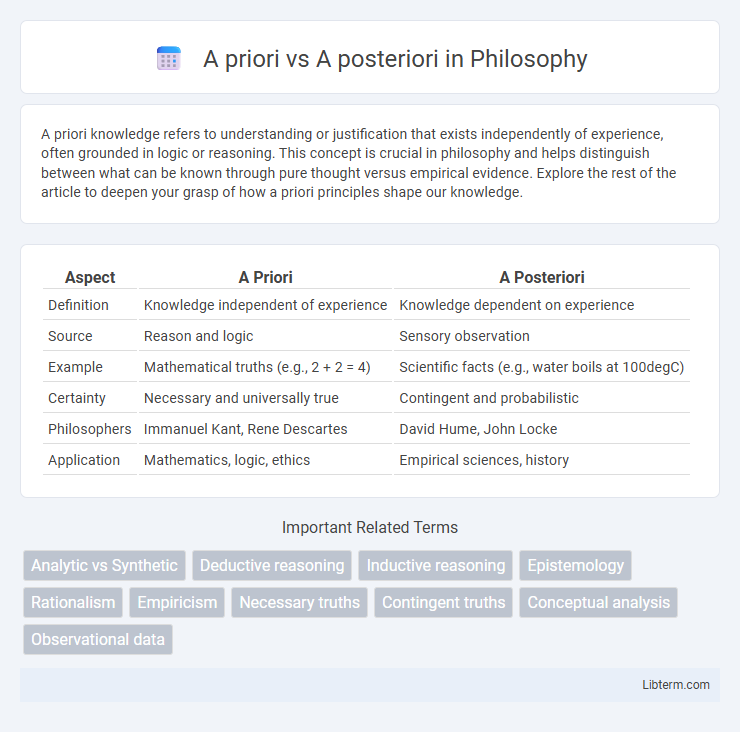 A priori vs A posteriori in Philosophy

A priori knowledge refers to understanding or justification that exists independently of experience, often grounded in logic or reasoning. This concept is crucial in philosophy and helps distinguish between what can be known through pure thought versus empirical evidence. Explore the rest of the article to deepen your grasp of how a priori principles shape our knowledge.

| Aspect | A Priori | A Posteriori |
|---|---|---|
| Definition | Knowledge independent of experience | Knowledge dependent on experience |
| Source | Reason and logic | Sensory observation |
| Example | Mathematical truths (e.g., 2 + 2 = 4) | Scientific facts (e.g., water boils at 100degC) |
| Certainty | Necessary and universally true | Contingent and probabilistic |
| Philosophers | Immanuel Kant, Rene Descartes | David Hume, John Locke |
| Application | Mathematics, logic, ethics | Empirical sciences, history |

Important Related Terms

Analytic vs Synthetic
Deductive reasoning
Inductive reasoning
Epistemology
Rationalism
Empiricism
Necessary truths
Contingent truths
Conceptual analysis
Observational data

Libterm.com