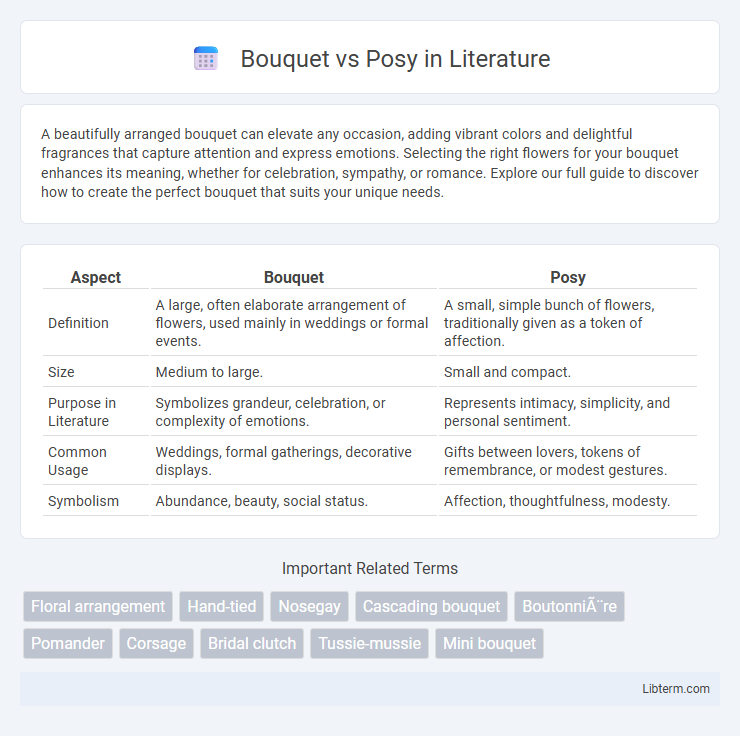 Bouquet vs Posy in Literature

A beautifully arranged bouquet can elevate any occasion, adding vibrant colors and delightful fragrances that capture attention and express emotions. Selecting the right flowers for your bouquet enhances its meaning, whether for celebration, sympathy, or romance. Explore our full guide to discover how to create the perfect bouquet that suits your unique needs.

| Aspect | Bouquet | Posy |
|---|---|---|
| Definition | A large, often elaborate arrangement of flowers, used mainly in weddings or formal events. | A small, simple bunch of flowers, traditionally given as a token of affection. |
| Size | Medium to large. | Small and compact. |
| Purpose in Literature | Symbolizes grandeur, celebration, or complexity of emotions. | Represents intimacy, simplicity, and personal sentiment. |
| Common Usage | Weddings, formal gatherings, decorative displays. | Gifts between lovers, tokens of remembrance, or modest gestures. |
| Symbolism | Abundance, beauty, social status. | Affection, thoughtfulness, modesty. |

Important Related Terms

Floral arrangement
Hand-tied
Nosegay
Cascading bouquet
BoutonniÃ¨re
Pomander
Corsage
Bridal clutch
Tussie-mussie
Mini bouquet

Libterm.com