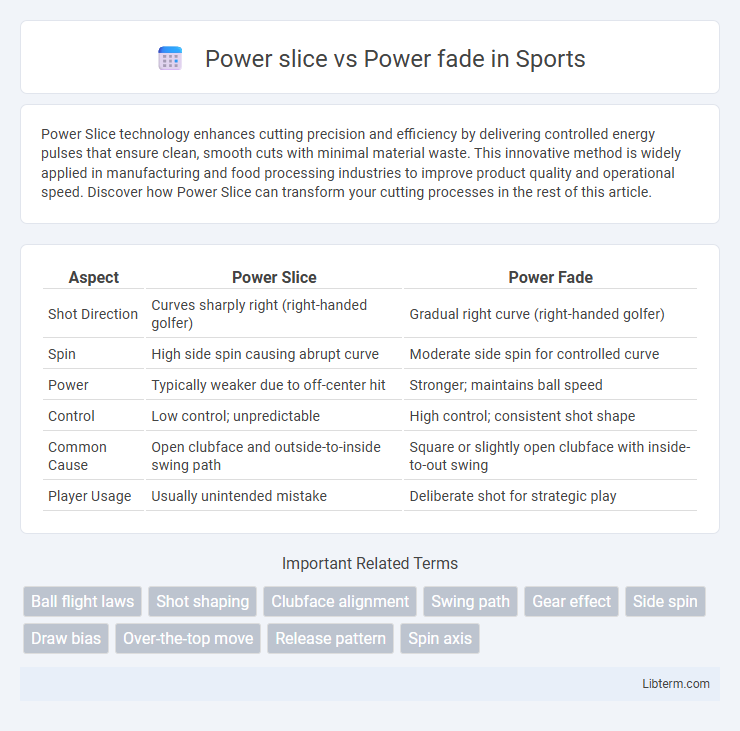 Power slice vs Power fade in Sports

Power Slice technology enhances cutting precision and efficiency by delivering controlled energy pulses that ensure clean, smooth cuts with minimal material waste. This innovative method is widely applied in manufacturing and food processing industries to improve product quality and operational speed. Discover how Power Slice can transform your cutting processes in the rest of this article.

| Aspect | Power Slice | Power Fade |
|---|---|---|
| Shot Direction | Curves sharply right (right-handed golfer) | Gradual right curve (right-handed golfer) |
| Spin | High side spin causing abrupt curve | Moderate side spin for controlled curve |
| Power | Typically weaker due to off-center hit | Stronger; maintains ball speed |
| Control | Low control; unpredictable | High control; consistent shot shape |
| Common Cause | Open clubface and outside-to-inside swing path | Square or slightly open clubface with inside-to-out swing |
| Player Usage | Usually unintended mistake | Deliberate shot for strategic play |

Important Related Terms

Ball flight laws
Shot shaping
Clubface alignment
Swing path
Gear effect
Side spin
Draw bias
Over-the-top move
Release pattern
Spin axis

Libterm.com