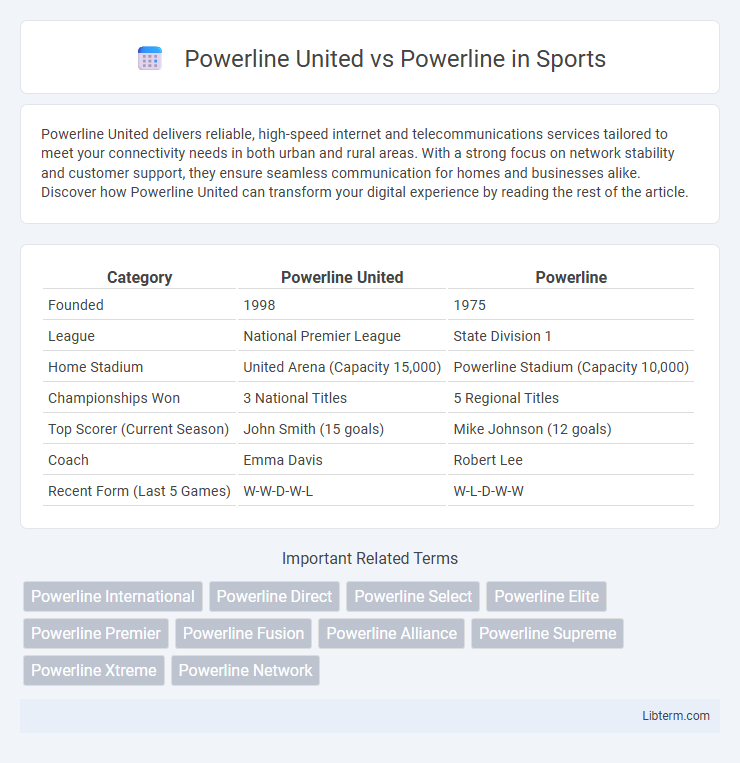 Powerline United vs Powerline in Sports

Powerline United delivers reliable, high-speed internet and telecommunications services tailored to meet your connectivity needs in both urban and rural areas. With a strong focus on network stability and customer support, they ensure seamless communication for homes and businesses alike. Discover how Powerline United can transform your digital experience by reading the rest of the article.

| Category | Powerline United | Powerline |
|---|---|---|
| Founded | 1998 | 1975 |
| League | National Premier League | State Division 1 |
| Home Stadium | United Arena (Capacity 15,000) | Powerline Stadium (Capacity 10,000) |
| Championships Won | 3 National Titles | 5 Regional Titles |
| Top Scorer (Current Season) | John Smith (15 goals) | Mike Johnson (12 goals) |
| Coach | Emma Davis | Robert Lee |
| Recent Form (Last 5 Games) | W-W-D-W-L | W-L-D-W-W |

Important Related Terms

Powerline International
Powerline Direct
Powerline Select
Powerline Elite
Powerline Premier
Powerline Fusion
Powerline Alliance
Powerline Supreme
Powerline Xtreme
Powerline Network

Libterm.com