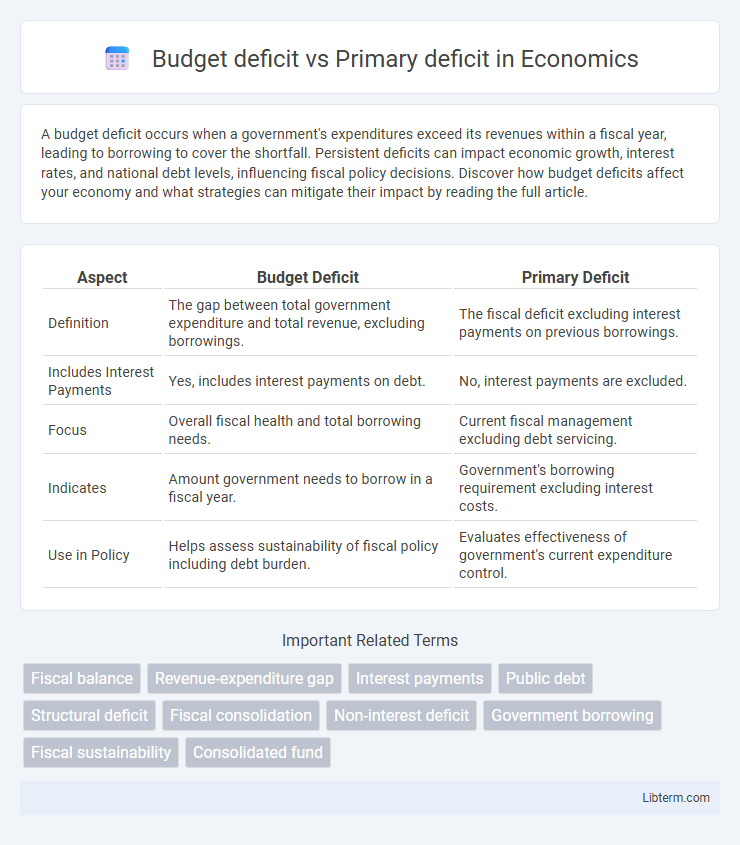 Budget deficit vs Primary deficit in Economics

A budget deficit occurs when a government's expenditures exceed its revenues within a fiscal year, leading to borrowing to cover the shortfall. Persistent deficits can impact economic growth, interest rates, and national debt levels, influencing fiscal policy decisions. Discover how budget deficits affect your economy and what strategies can mitigate their impact by reading the full article.

| Aspect | Budget Deficit | Primary Deficit |
|---|---|---|
| Definition | The gap between total government expenditure and total revenue, excluding borrowings. | The fiscal deficit excluding interest payments on previous borrowings. |
| Includes Interest Payments | Yes, includes interest payments on debt. | No, interest payments are excluded. |
| Focus | Overall fiscal health and total borrowing needs. | Current fiscal management excluding debt servicing. |
| Indicates | Amount government needs to borrow in a fiscal year. | Government's borrowing requirement excluding interest costs. |
| Use in Policy | Helps assess sustainability of fiscal policy including debt burden. | Evaluates effectiveness of government's current expenditure control. |

Important Related Terms

Fiscal balance
Revenue-expenditure gap
Interest payments
Public debt
Structural deficit
Fiscal consolidation
Non-interest deficit
Government borrowing
Fiscal sustainability
Consolidated fund

Libterm.com