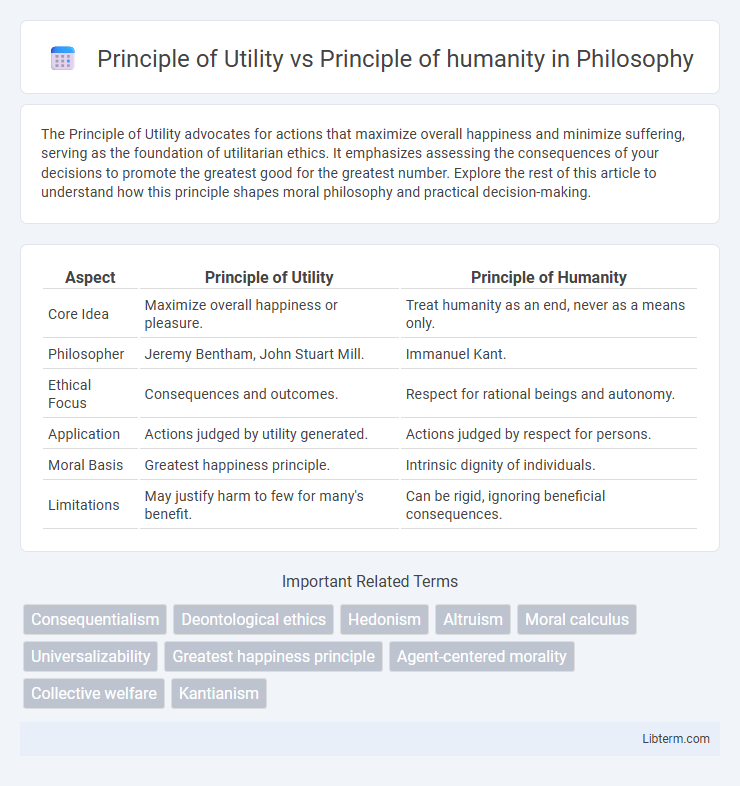 Principle of Utility vs Principle of humanity in Philosophy

The Principle of Utility advocates for actions that maximize overall happiness and minimize suffering, serving as the foundation of utilitarian ethics. It emphasizes assessing the consequences of your decisions to promote the greatest good for the greatest number. Explore the rest of this article to understand how this principle shapes moral philosophy and practical decision-making.

| Aspect | Principle of Utility | Principle of Humanity |
|---|---|---|
| Core Idea | Maximize overall happiness or pleasure. | Treat humanity as an end, never as a means only. |
| Philosopher | Jeremy Bentham, John Stuart Mill. | Immanuel Kant. |
| Ethical Focus | Consequences and outcomes. | Respect for rational beings and autonomy. |
| Application | Actions judged by utility generated. | Actions judged by respect for persons. |
| Moral Basis | Greatest happiness principle. | Intrinsic dignity of individuals. |
| Limitations | May justify harm to few for many's benefit. | Can be rigid, ignoring beneficial consequences. |

Important Related Terms

Consequentialism
Deontological ethics
Hedonism
Altruism
Moral calculus
Universalizability
Greatest happiness principle
Agent-centered morality
Collective welfare
Kantianism

Libterm.com