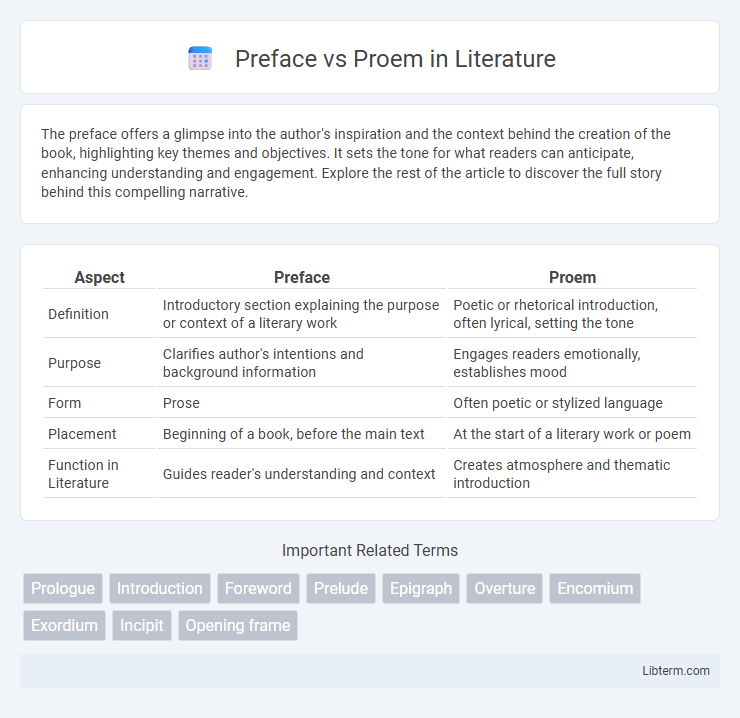 Preface vs Proem in Literature

The preface offers a glimpse into the author's inspiration and the context behind the creation of the book, highlighting key themes and objectives. It sets the tone for what readers can anticipate, enhancing understanding and engagement. Explore the rest of the article to discover the full story behind this compelling narrative.

| Aspect | Preface | Proem |
|---|---|---|
| Definition | Introductory section explaining the purpose or context of a literary work | Poetic or rhetorical introduction, often lyrical, setting the tone |
| Purpose | Clarifies author's intentions and background information | Engages readers emotionally, establishes mood |
| Form | Prose | Often poetic or stylized language |
| Placement | Beginning of a book, before the main text | At the start of a literary work or poem |
| Function in Literature | Guides reader's understanding and context | Creates atmosphere and thematic introduction |

Important Related Terms

Prologue Introduction Foreword Prelude Epigraph Overture Encomium Exordium Incipit Opening frame

Libterm.com