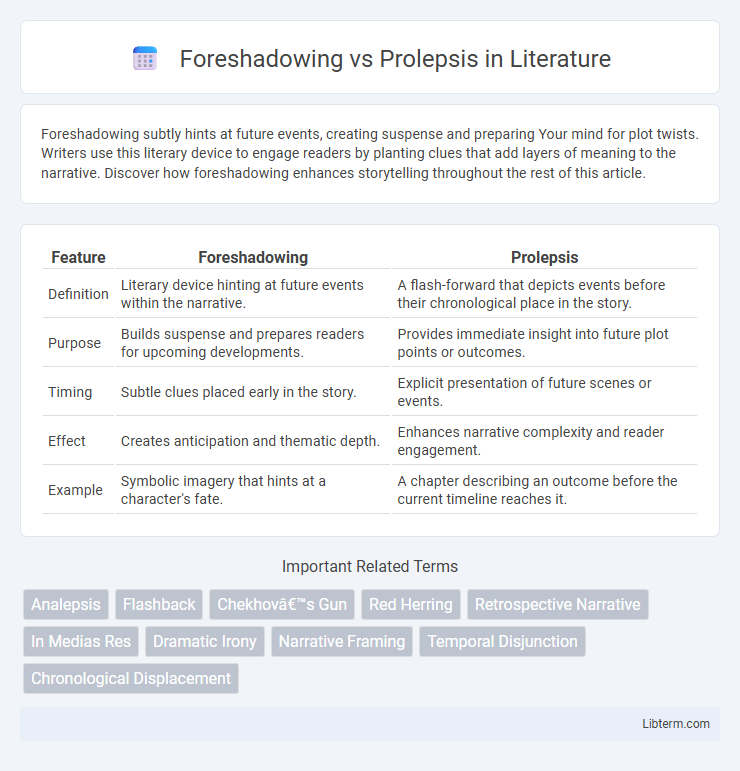 Foreshadowing vs Prolepsis in Literature

Foreshadowing subtly hints at future events, creating suspense and preparing Your mind for plot twists. Writers use this literary device to engage readers by planting clues that add layers of meaning to the narrative. Discover how foreshadowing enhances storytelling throughout the rest of this article.

| Feature | Foreshadowing | Prolepsis |
|---|---|---|
| Definition | Literary device hinting at future events within the narrative. | A flash-forward that depicts events before their chronological place in the story. |
| Purpose | Builds suspense and prepares readers for upcoming developments. | Provides immediate insight into future plot points or outcomes. |
| Timing | Subtle clues placed early in the story. | Explicit presentation of future scenes or events. |
| Effect | Creates anticipation and thematic depth. | Enhances narrative complexity and reader engagement. |
| Example | Symbolic imagery that hints at a character's fate. | A chapter describing an outcome before the current timeline reaches it. |

Important Related Terms

Analepsis
Flashback
Chekhovâ€™s Gun
Red Herring
Retrospective Narrative
In Medias Res
Dramatic Irony
Narrative Framing
Temporal Disjunction
Chronological Displacement

Libterm.com