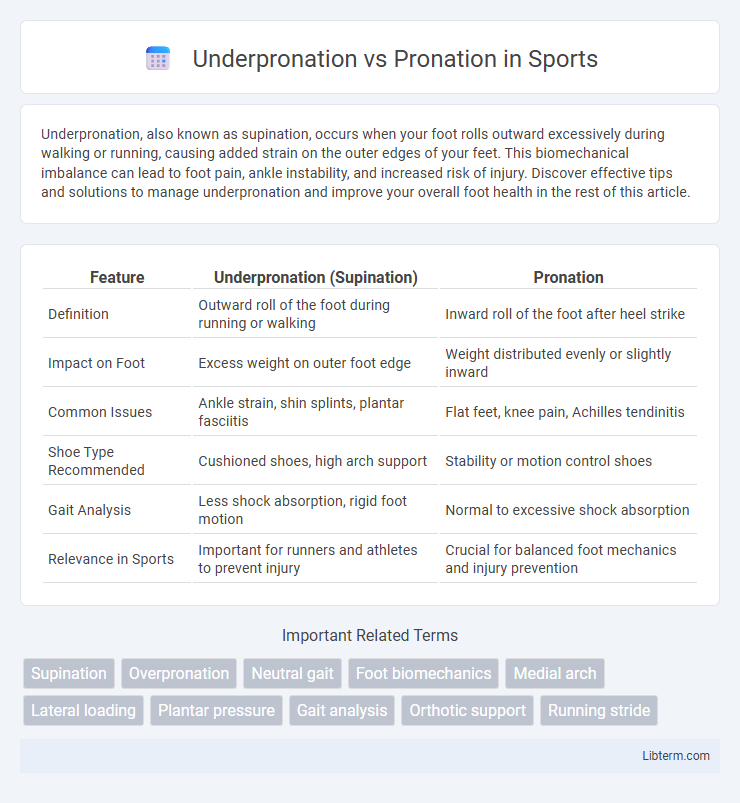 Underpronation vs Pronation in Sports

Underpronation, also known as supination, occurs when your foot rolls outward excessively during walking or running, causing added strain on the outer edges of your feet. This biomechanical imbalance can lead to foot pain, ankle instability, and increased risk of injury. Discover effective tips and solutions to manage underpronation and improve your overall foot health in the rest of this article.

| Feature | Underpronation (Supination) | Pronation |
|---|---|---|
| Definition | Outward roll of the foot during running or walking | Inward roll of the foot after heel strike |
| Impact on Foot | Excess weight on outer foot edge | Weight distributed evenly or slightly inward |
| Common Issues | Ankle strain, shin splints, plantar fasciitis | Flat feet, knee pain, Achilles tendinitis |
| Shoe Type Recommended | Cushioned shoes, high arch support | Stability or motion control shoes |
| Gait Analysis | Less shock absorption, rigid foot motion | Normal to excessive shock absorption |
| Relevance in Sports | Important for runners and athletes to prevent injury | Crucial for balanced foot mechanics and injury prevention |

Important Related Terms

Supination
Overpronation
Neutral gait
Foot biomechanics
Medial arch
Lateral loading
Plantar pressure
Gait analysis
Orthotic support
Running stride

Libterm.com