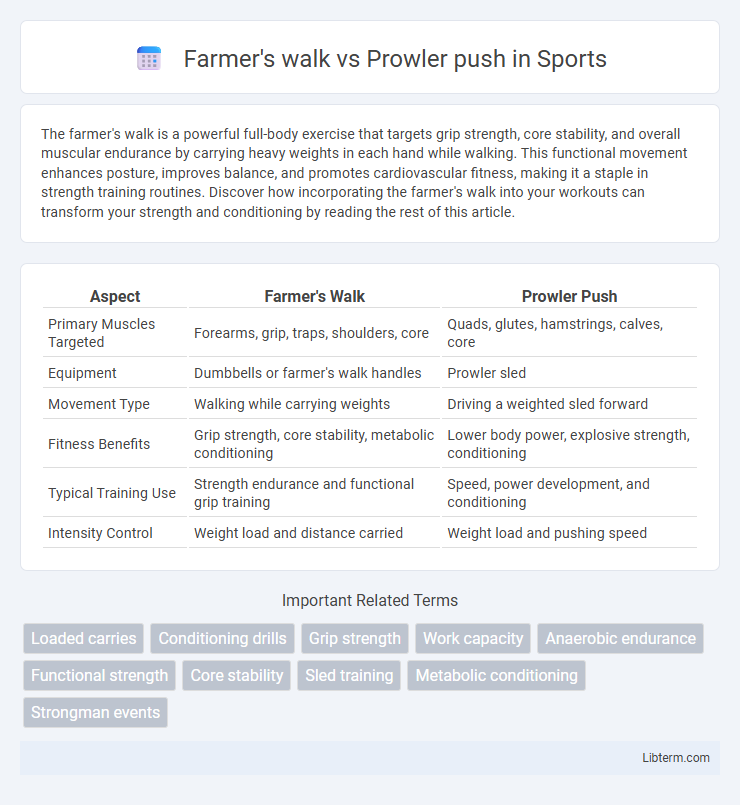 Farmer's walk vs Prowler push in Sports

The farmer's walk is a powerful full-body exercise that targets grip strength, core stability, and overall muscular endurance by carrying heavy weights in each hand while walking. This functional movement enhances posture, improves balance, and promotes cardiovascular fitness, making it a staple in strength training routines. Discover how incorporating the farmer's walk into your workouts can transform your strength and conditioning by reading the rest of this article.

| Aspect | Farmer's Walk | Prowler Push |
|---|---|---|
| Primary Muscles Targeted | Forearms, grip, traps, shoulders, core | Quads, glutes, hamstrings, calves, core |
| Equipment | Dumbbells or farmer's walk handles | Prowler sled |
| Movement Type | Walking while carrying weights | Driving a weighted sled forward |
| Fitness Benefits | Grip strength, core stability, metabolic conditioning | Lower body power, explosive strength, conditioning |
| Typical Training Use | Strength endurance and functional grip training | Speed, power development, and conditioning |
| Intensity Control | Weight load and distance carried | Weight load and pushing speed |

Important Related Terms

Loaded carries
Conditioning drills
Grip strength
Work capacity
Anaerobic endurance
Functional strength
Core stability
Sled training
Metabolic conditioning
Strongman events

Libterm.com