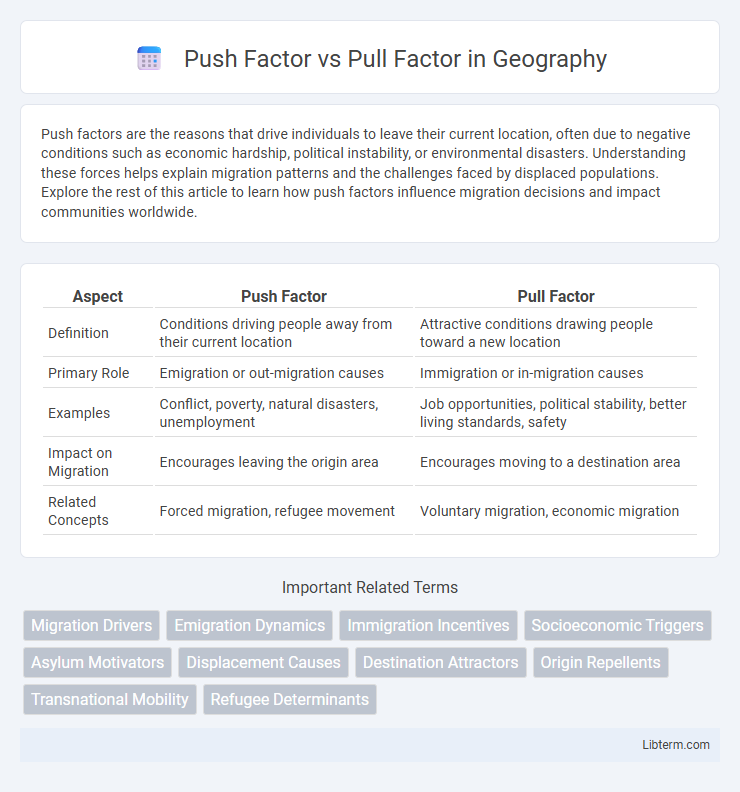 Push Factor vs Pull Factor in Geography

Push factors are the reasons that drive individuals to leave their current location, often due to negative conditions such as economic hardship, political instability, or environmental disasters. Understanding these forces helps explain migration patterns and the challenges faced by displaced populations. Explore the rest of this article to learn how push factors influence migration decisions and impact communities worldwide.

| Aspect | Push Factor | Pull Factor |
|---|---|---|
| Definition | Conditions driving people away from their current location | Attractive conditions drawing people toward a new location |
| Primary Role | Emigration or out-migration causes | Immigration or in-migration causes |
| Examples | Conflict, poverty, natural disasters, unemployment | Job opportunities, political stability, better living standards, safety |
| Impact on Migration | Encourages leaving the origin area | Encourages moving to a destination area |
| Related Concepts | Forced migration, refugee movement | Voluntary migration, economic migration |

Important Related Terms

Migration Drivers
Emigration Dynamics
Immigration Incentives
Socioeconomic Triggers
Asylum Motivators
Displacement Causes
Destination Attractors
Origin Repellents
Transnational Mobility
Refugee Determinants

Libterm.com